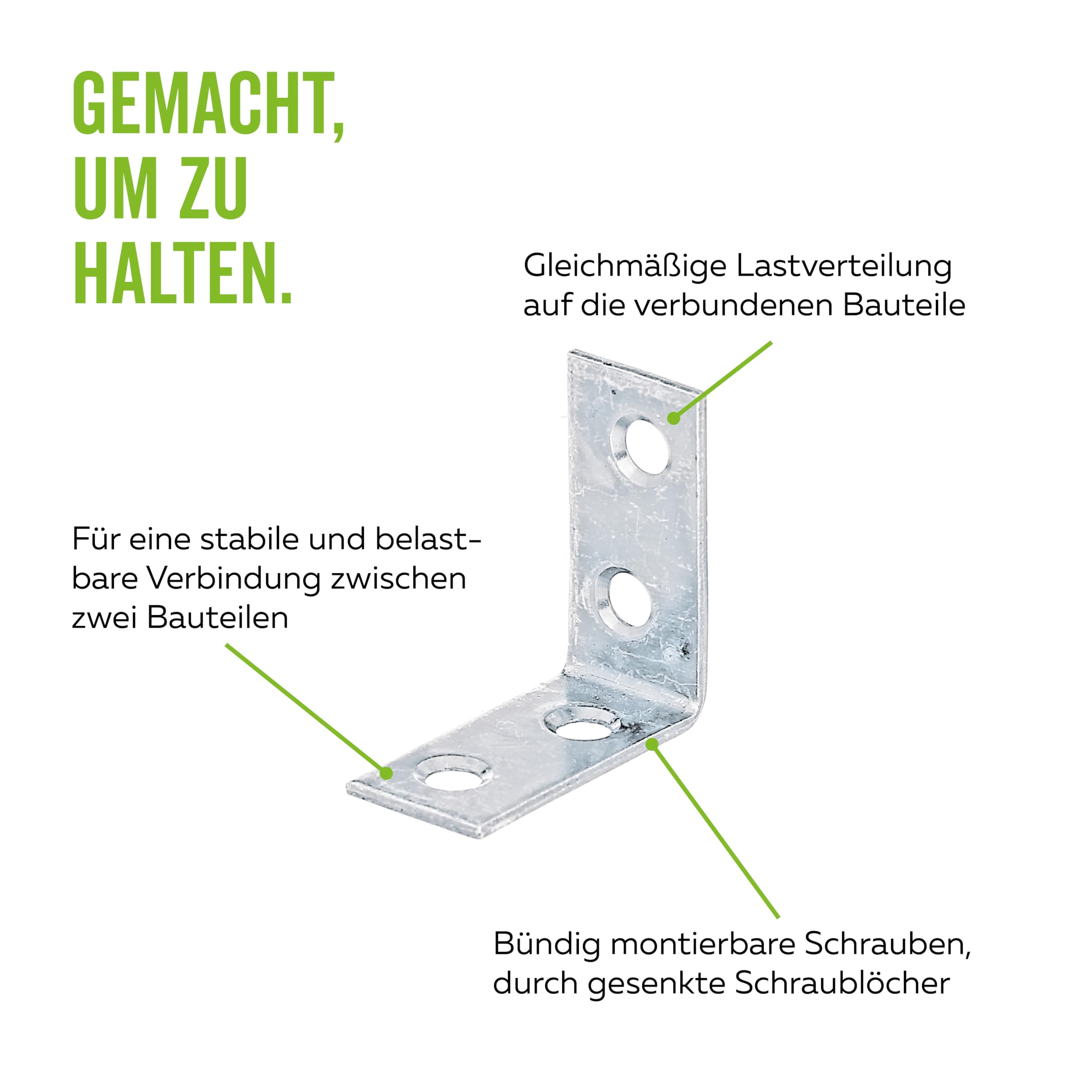 GEMACHT, UM ZU HALTEN.

Gleichmäßige Lastverteilung auf die verbundenen Bauteile

Für eine stabile und belastbare Verbindung zwischen zwei Bauteilen

Bündig montierbare Schrauben, durch gesenkte Schraublöcher