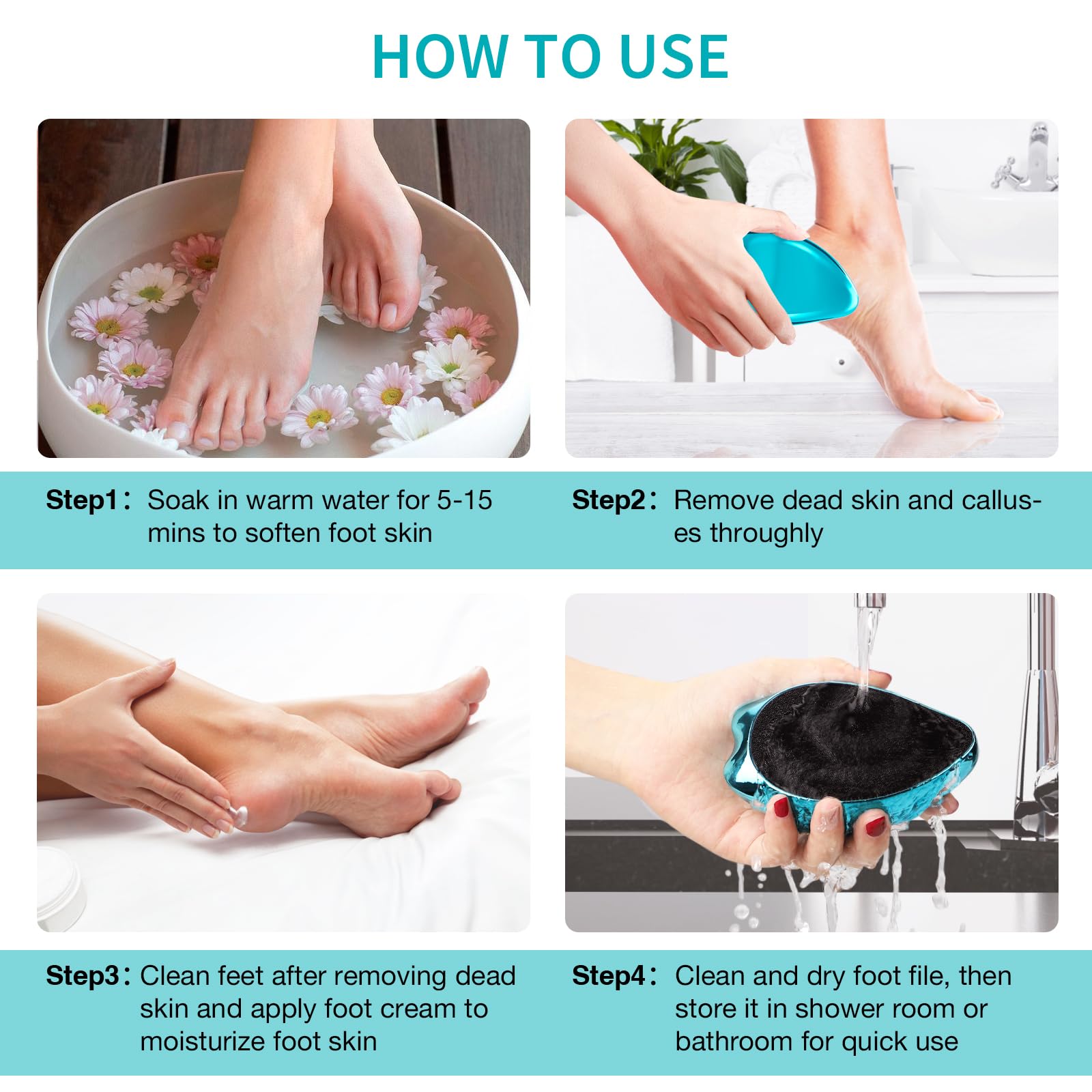 HOW TO USE

Step1： Soak in warm water for 5-15 mins to soften foot skin

Step2： Remove dead skin and calluses throughly

Step3： Clean feet after removing dead skin and apply foot cream to moisturize foot skin

Step4： Clean and dry foot file, then store it in shower room or bathroom for quick use