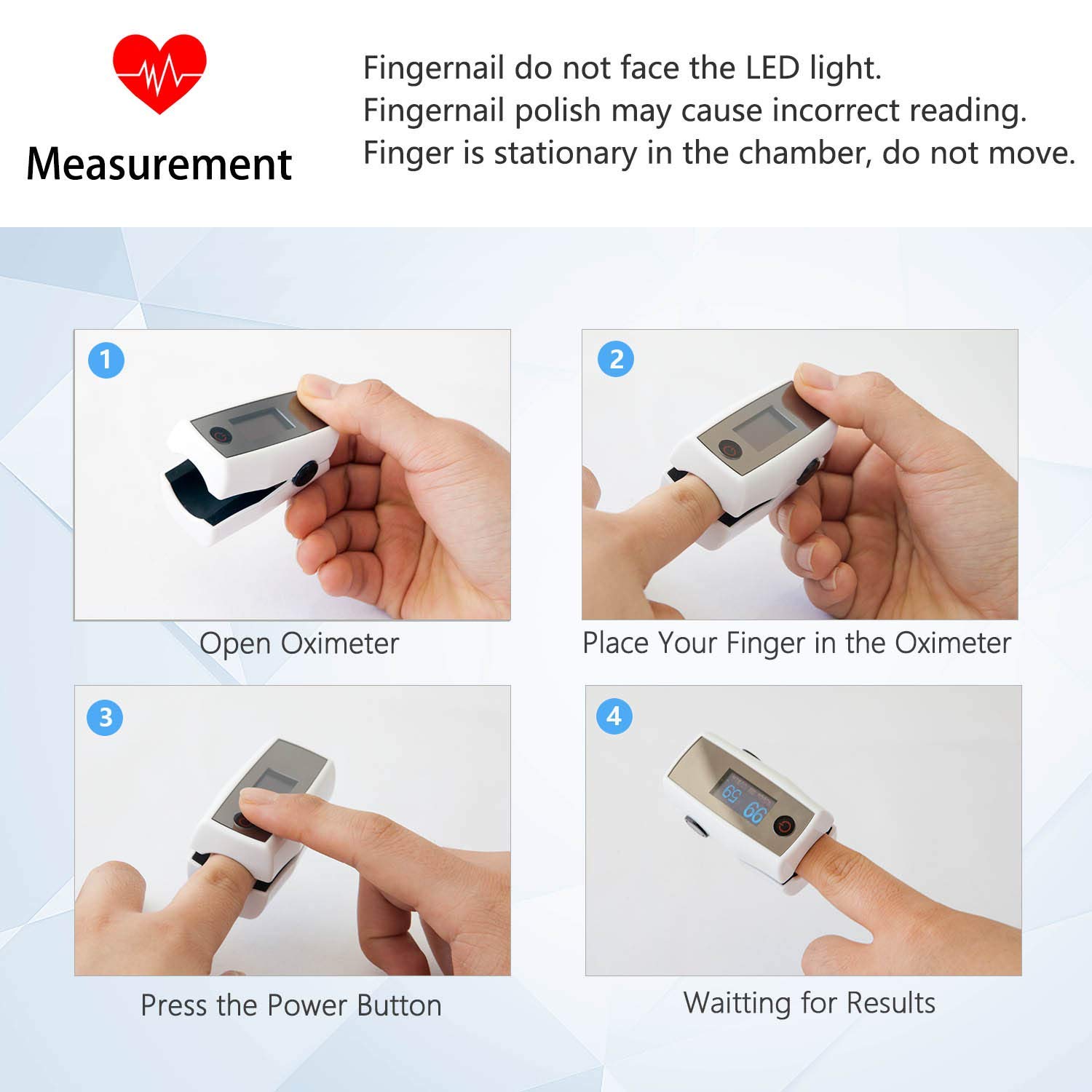 Measurement

Fingernail do not face the LED light.
Fingernail polish may cause incorrect reading.
Finger is stationary in the chamber, do not move.

1

Open Oximeter

2

Place Your Finger in the Oximeter

3

Press the Power Button

4

99 65

Waitting for Results