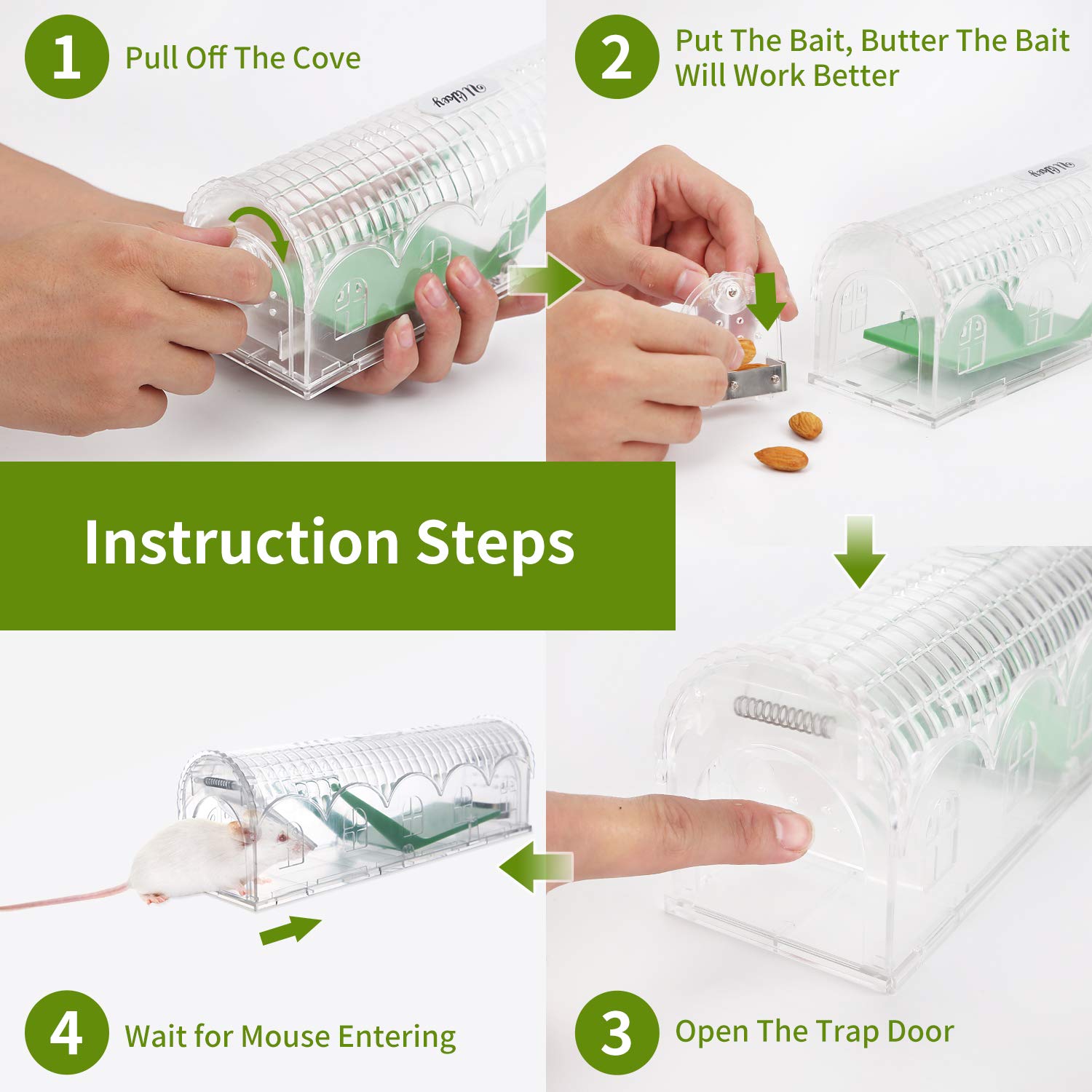 1 Pull Off The Cove

2 Put The Bait, Butter The Bait Will Work Better

Instruction Steps

4 Wait for Mouse Entering

3 Open The Trap Door