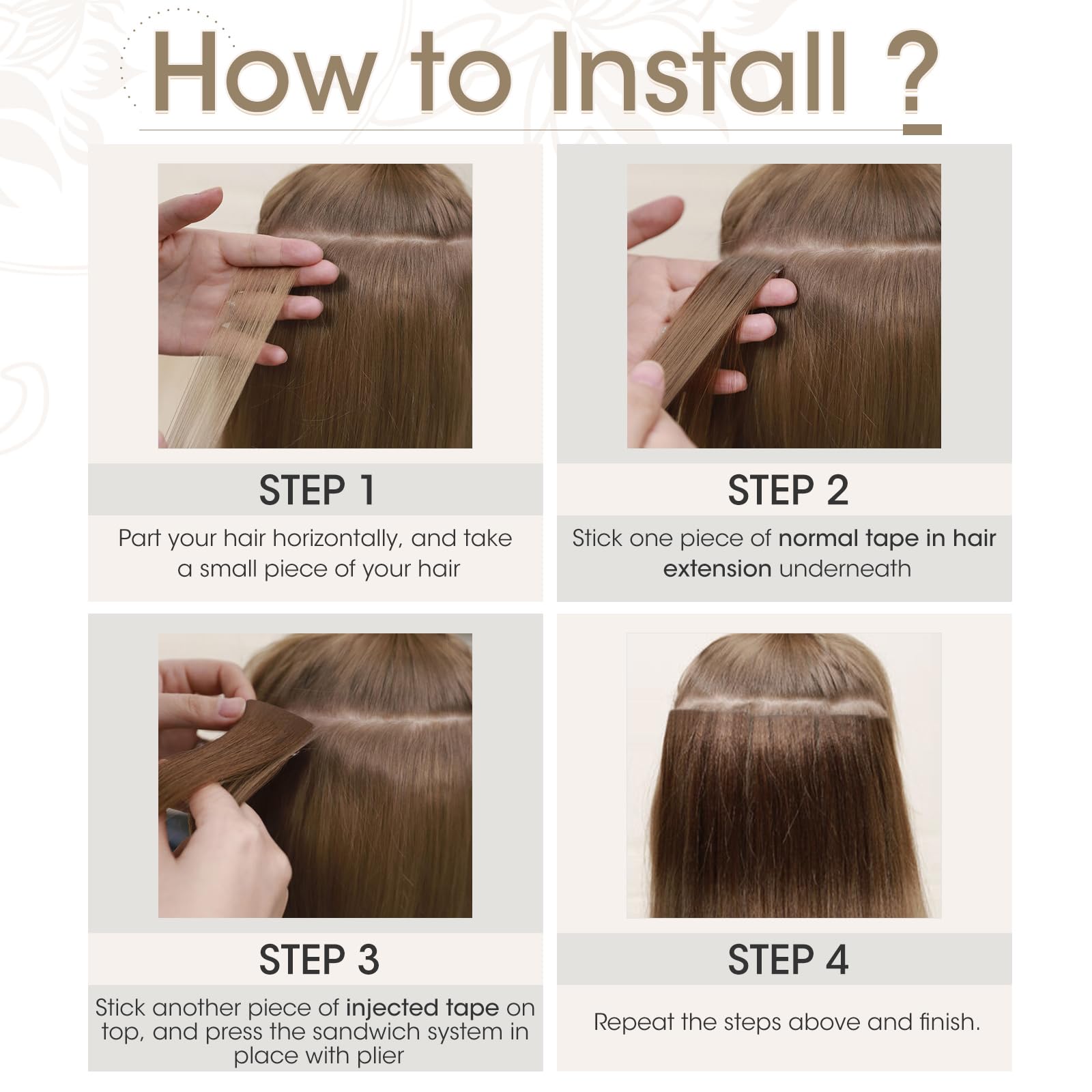 How to Install ?

STEP 1

Part your hair horizontally, and take a small piece of your hair

STEP 2

Stick one piece of normal tape in hair extension underneath

STEP 3

Stick another piece of injected tape on top, and press the sandwich system in place with plier

STEP 4

Repeat the steps above and finish.