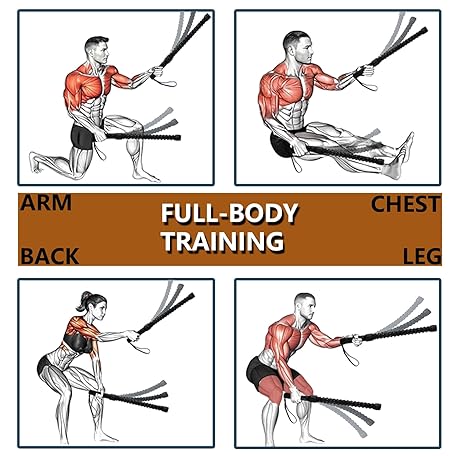 ARM

FULL-BODY TRAINING

CHEST

BACK

LEG