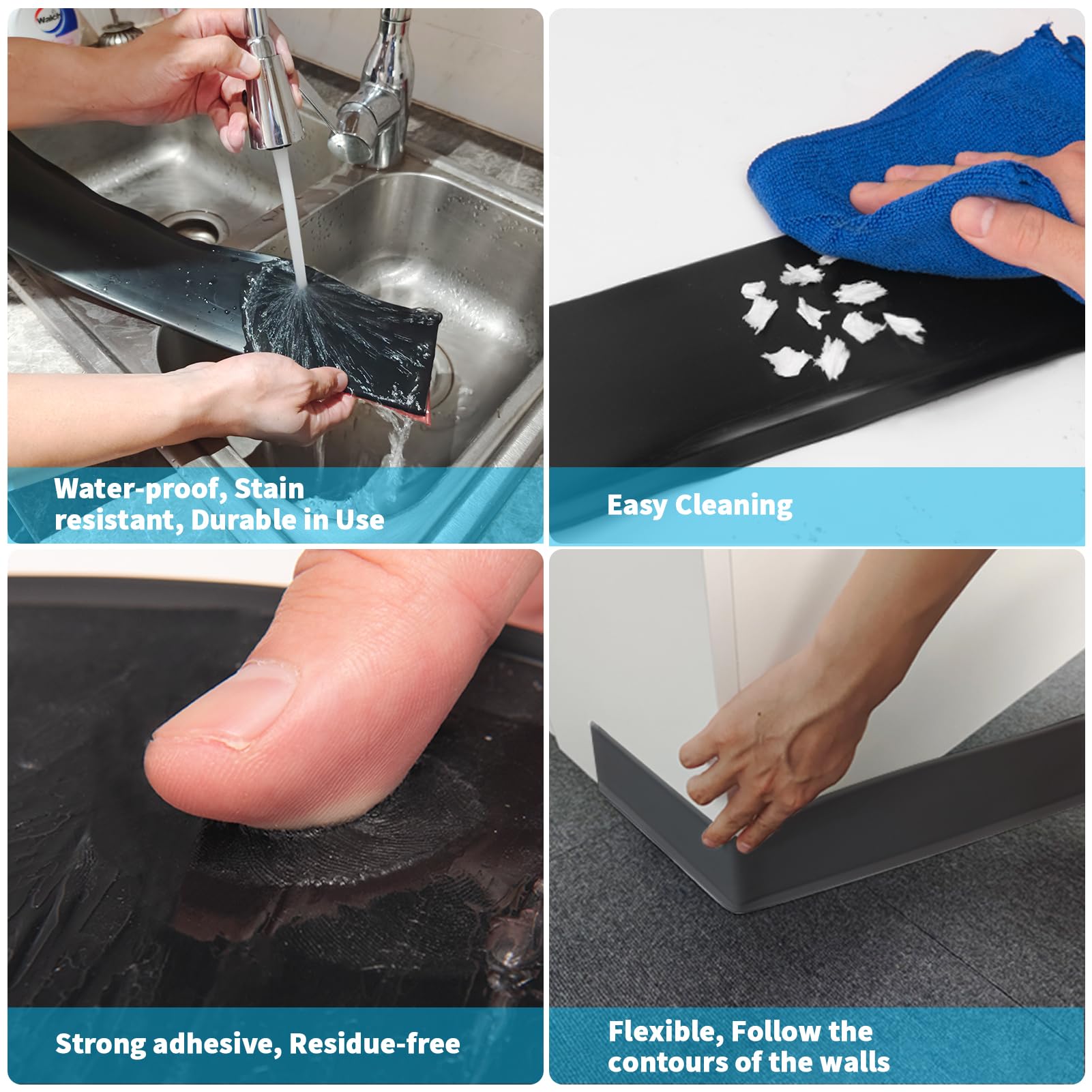 Walch

Water-proof, Stain resistant, Durable in Use

Easy Cleaning

Strong adhesive, Residue-free

Flexible, Follow the contours of the walls