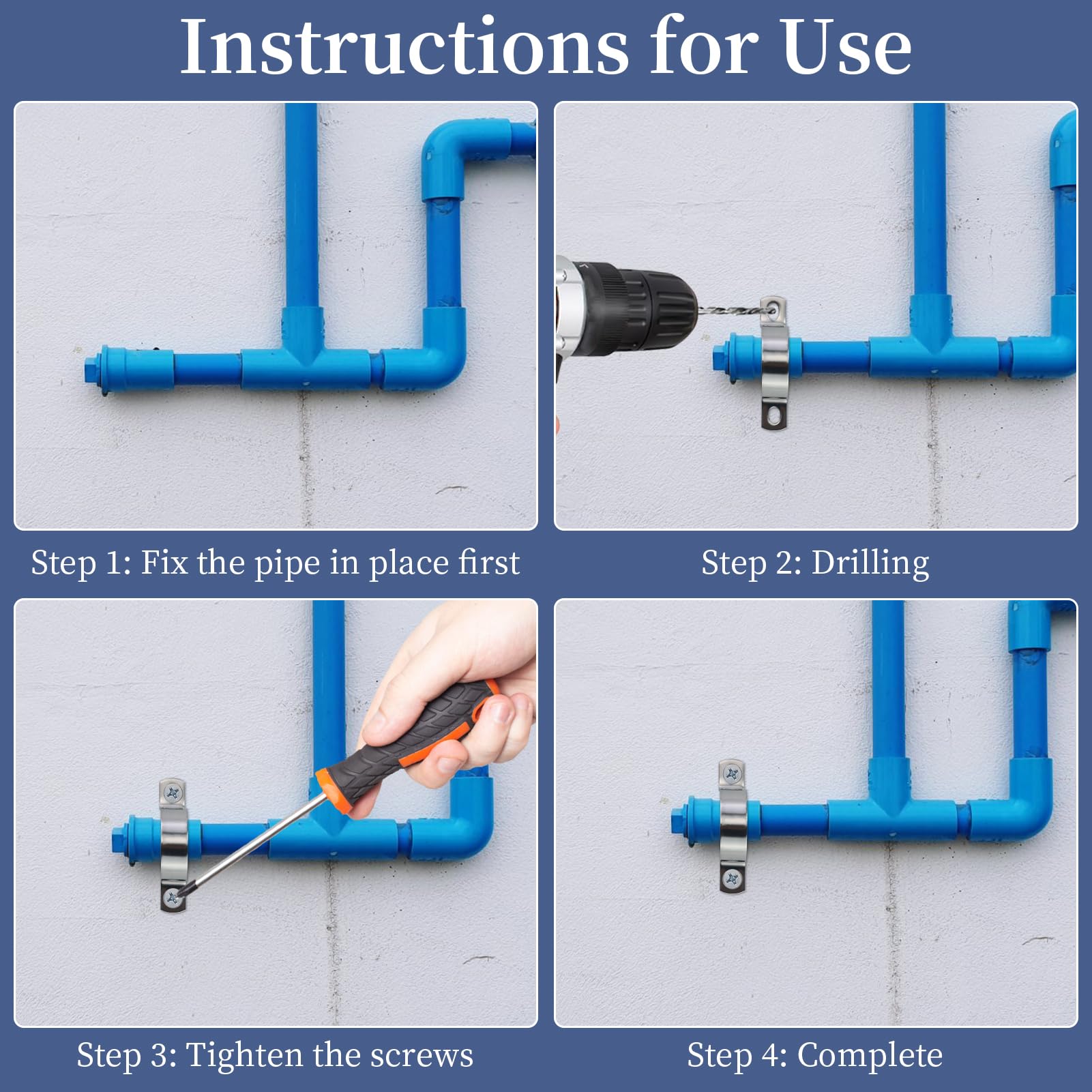 Instructions for Use

Step 1: Fix the pipe in place first

Step 2: Drilling

Step 3: Tighten the screws

Step 4: Complete