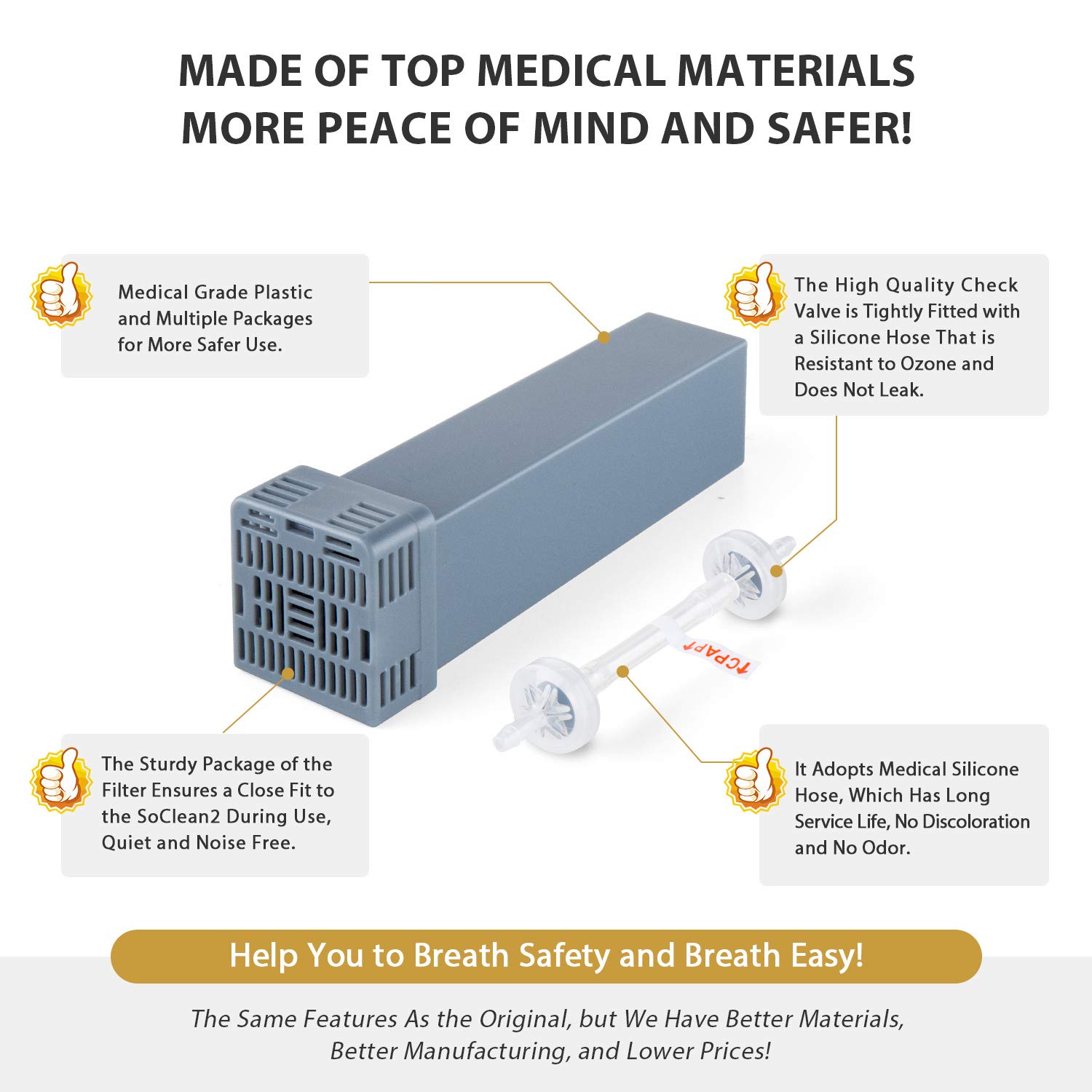 MADE OF TOP MEDICAL MATERIALS
MORE PEACE OF MIND AND SAFER!

Medical Grade Plastic and Multiple Packages for More Safer Use.

The High Quality Check Valve is Tightly Fitted with a Silicone Hose That is Resistant to Ozone and Does Not Leak.

↑CPAP↑

The Sturdy Package of the Filter Ensures a Close Fit to the SoClean2 During Use, Quiet and Noise Free.

It Adopts Medical Silicone Hose, Which Has Long Service Life, No Discoloration and No Odor.

Help You to Breath Safety and Breath Easy!

The Same Features As the Original, but We Have Better Materials, Better Manufacturing, and Lower Prices!