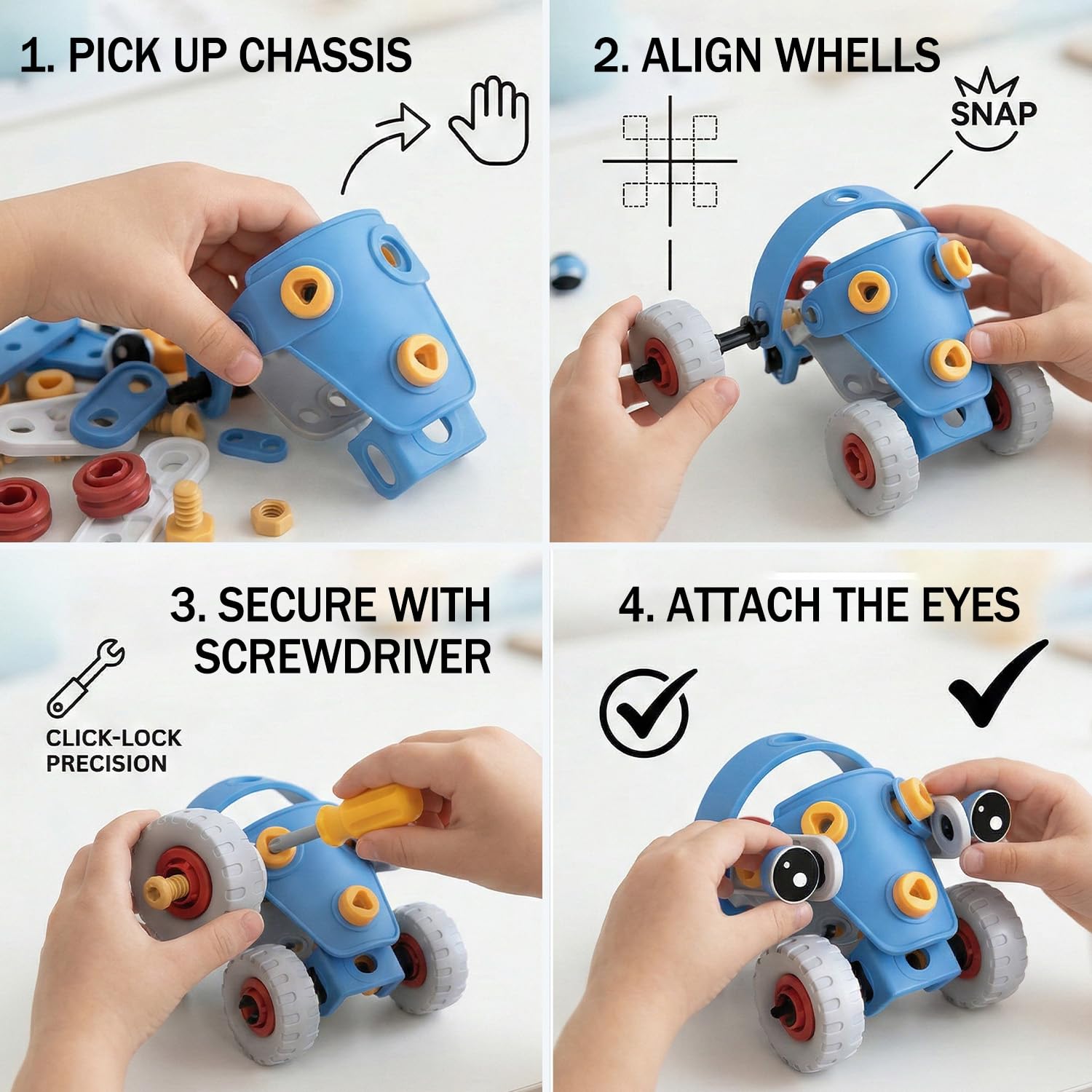 1. PICK UP CHASSIS

2. ALIGN WHELLS

SNAP

3. SECURE WITH SCREWDRIVER

CLICK-LOCK PRECISION

4. ATTACH THE EYES