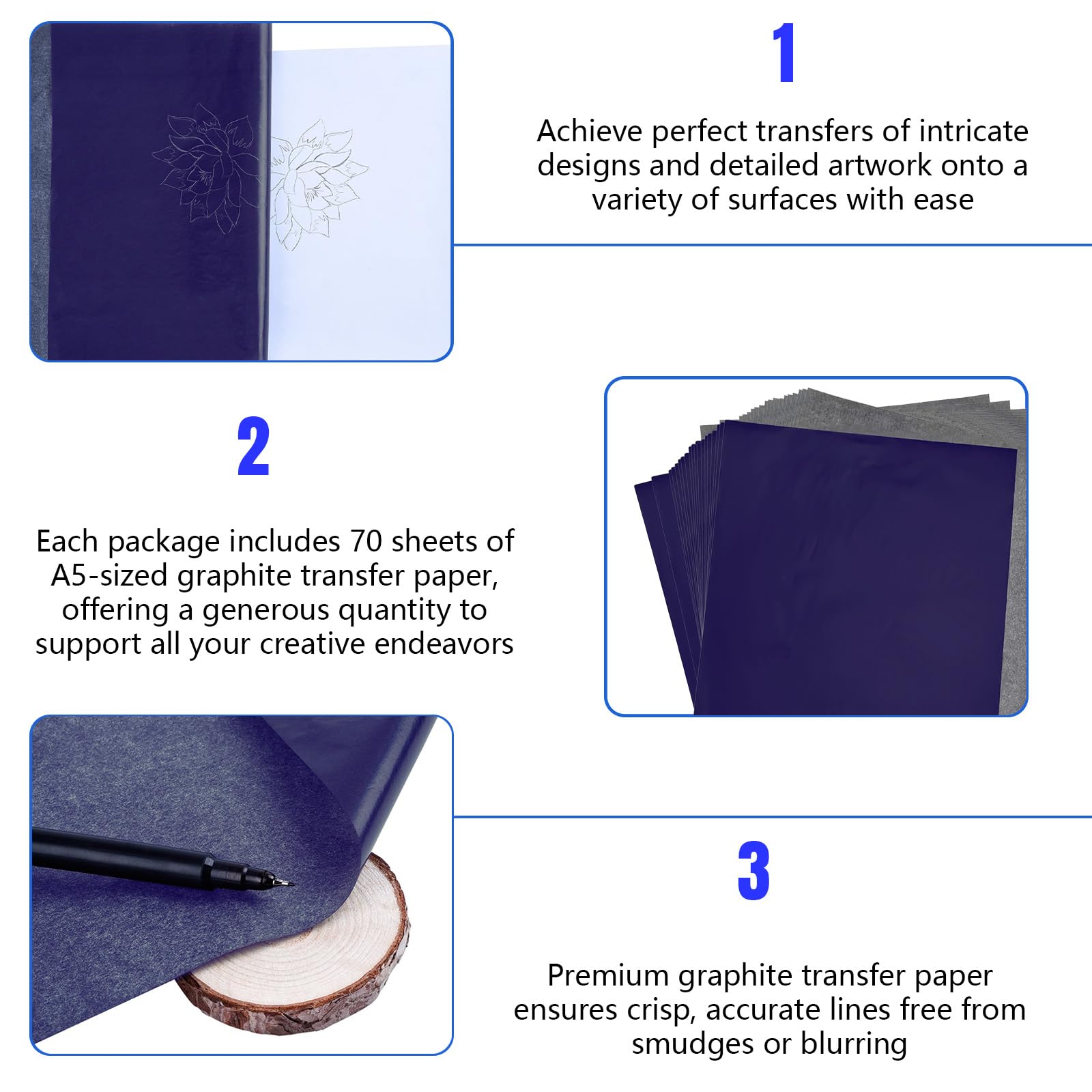 1

Achieve perfect transfers of intricate designs and detailed artwork onto a variety of surfaces with ease

2

Each package includes 70 sheets of A5-sized graphite transfer paper, offering a generous quantity to support all your creative endeavors

3

Premium graphite transfer paper ensures crisp, accurate lines free from smudges or blurring