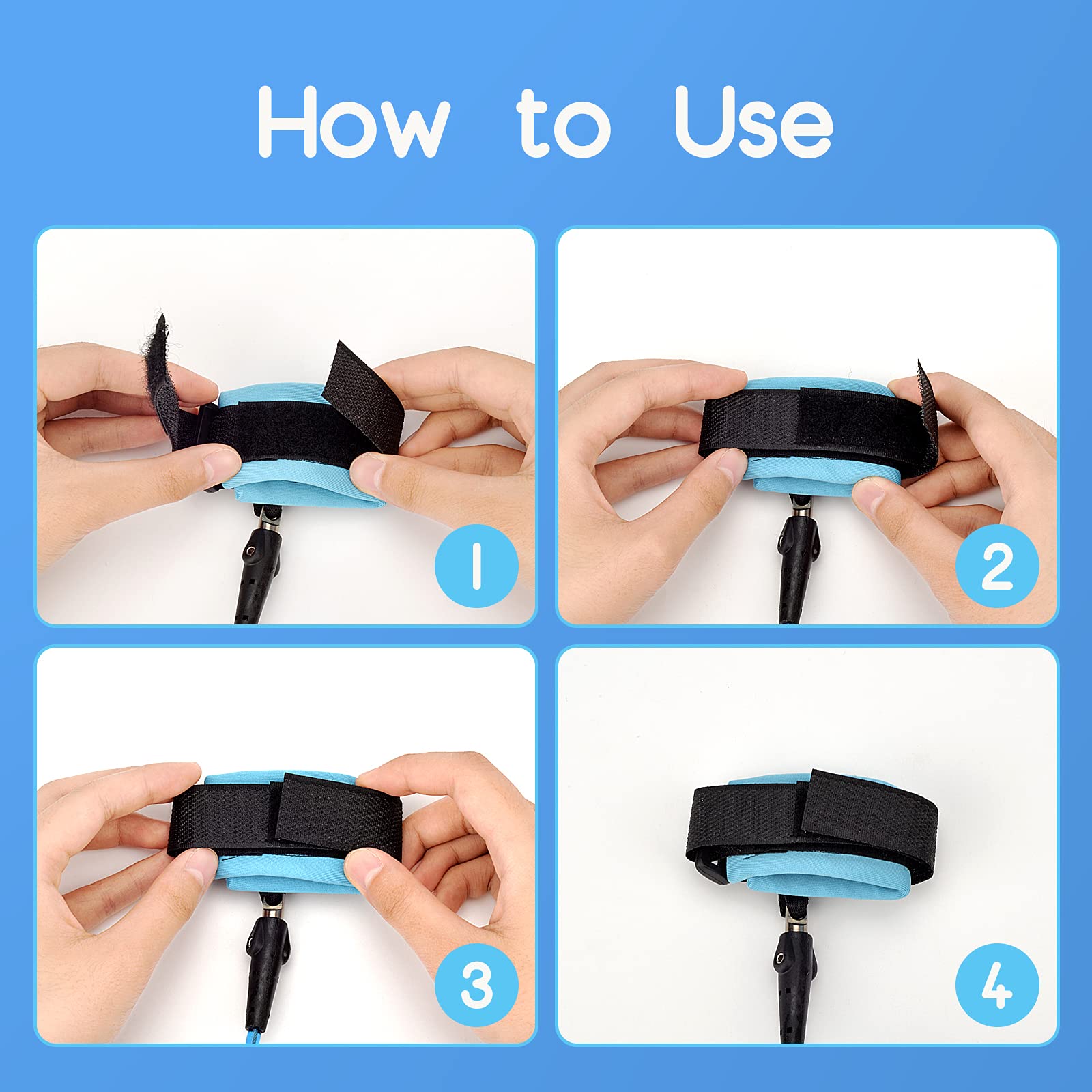 How to Use

1

2

3

4