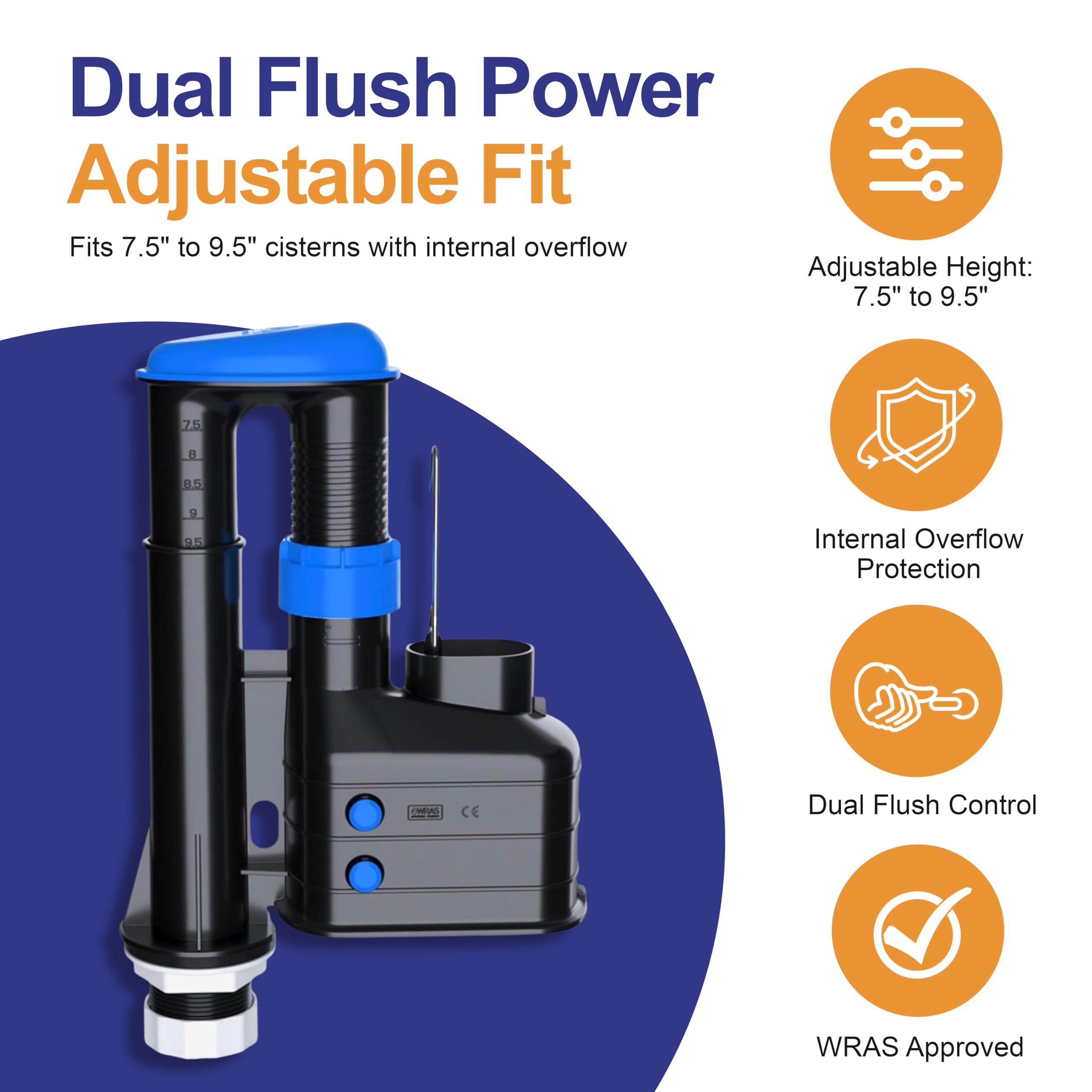 Dual Flush Power
Adjustable Fit

Fits 7.5" to 9.5" cisterns with internal overflow

7.5
8
8.5
9
9.5

WRAS

CE

Adjustable Height: 7.5" to 9.5"

Internal Overflow Protection

Dual Flush Control

WRAS Approved