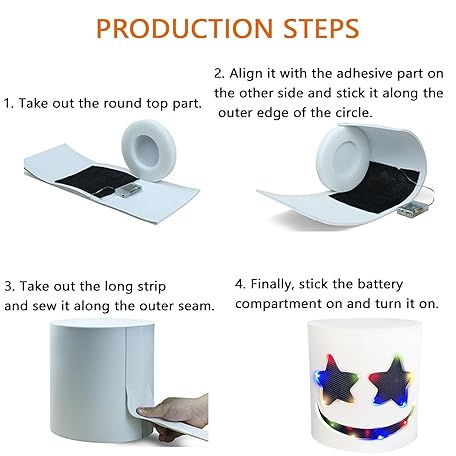 PRODUCTION STEPS

1. Take out the round top part.

2. Align it with the adhesive part on the other side and stick it along the outer edge of the circle.

3. Take out the long strip and sew it along the outer seam.

4. Finally, stick the battery compartment on and turn it on.