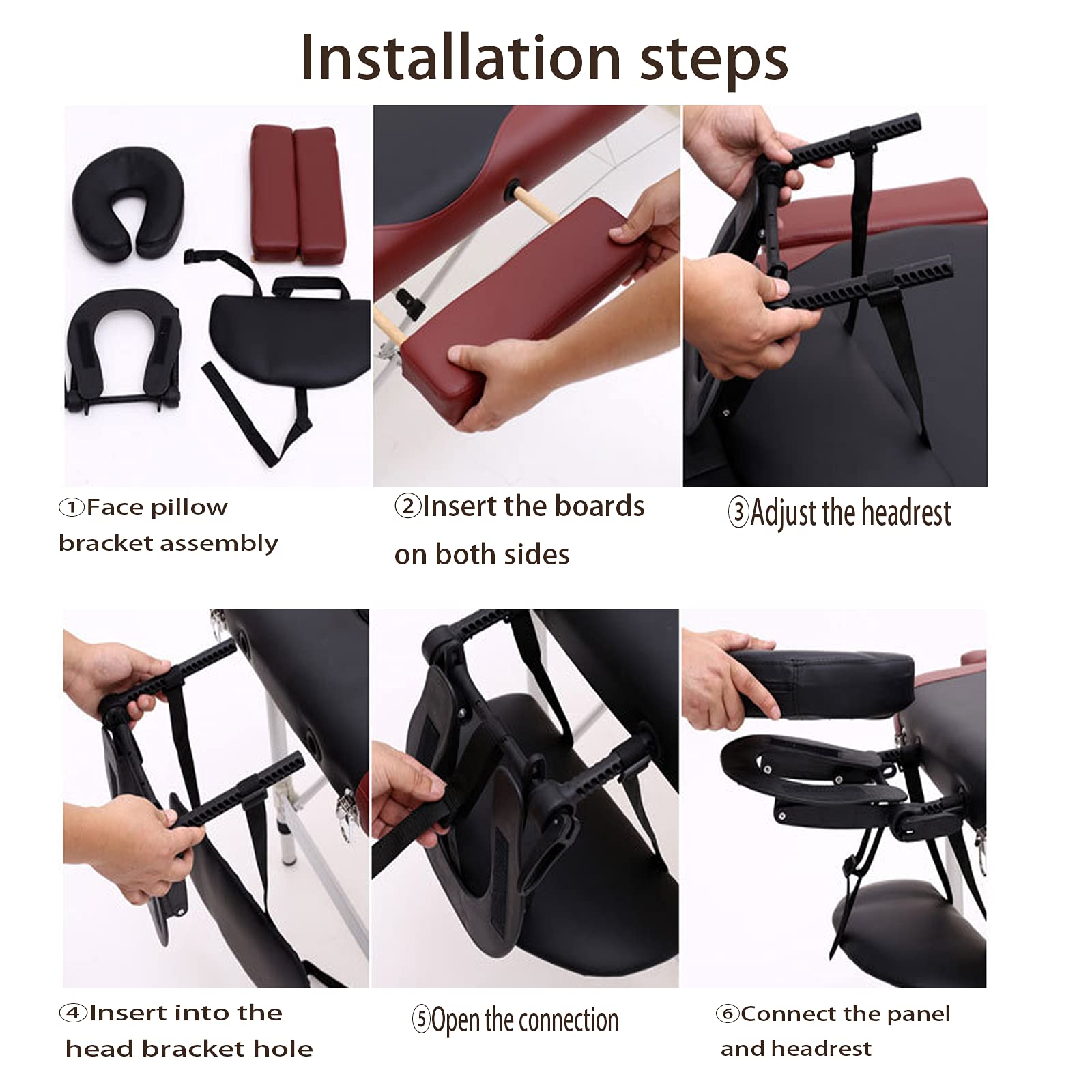 Installation steps

①Face pillow bracket assembly

②Insert the boards on both sides

③Adjust the headrest

④Insert into the head bracket hole

⑤Open the connection

⑥Connect the panel and headrest