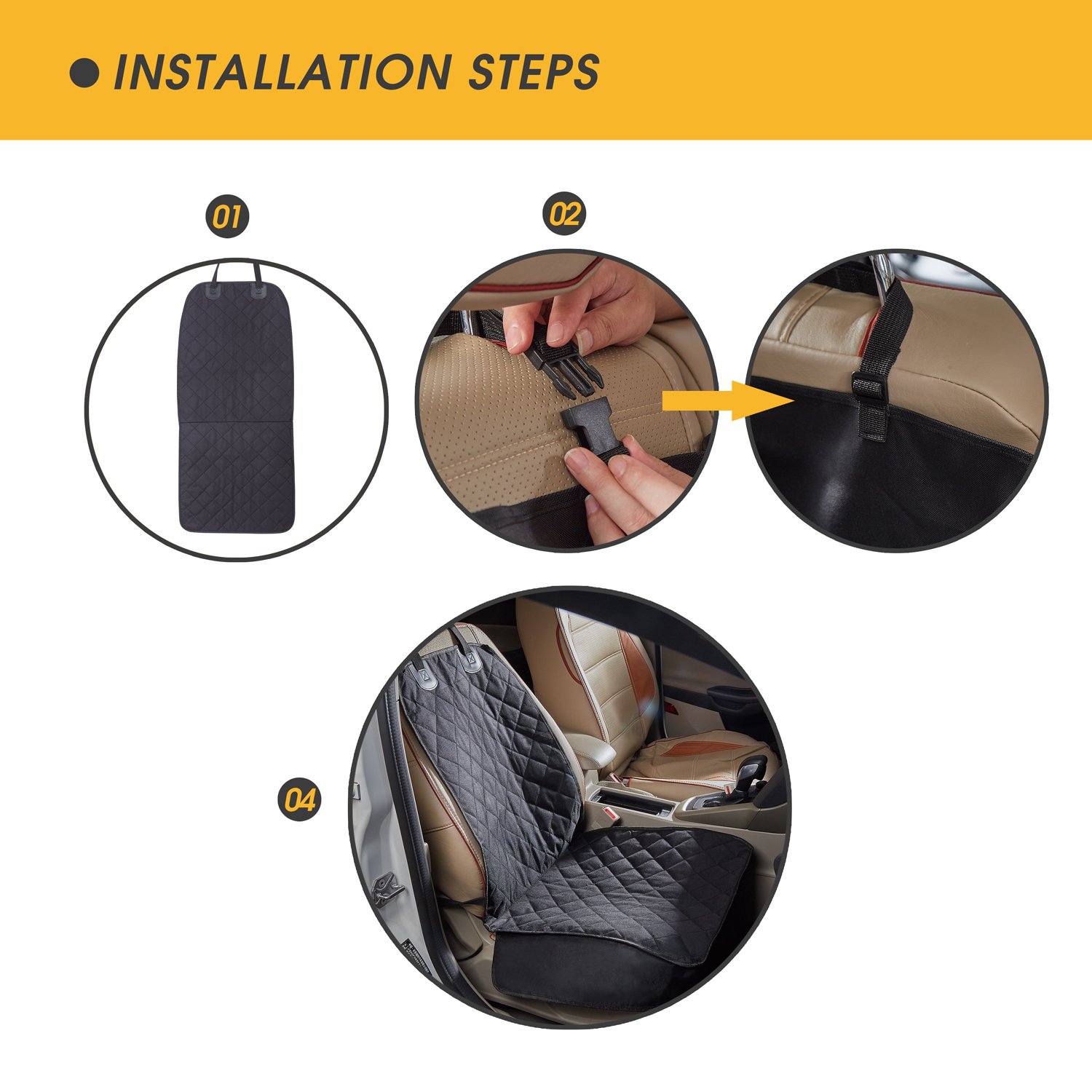 INSTALLATION STEPS

01

02

04