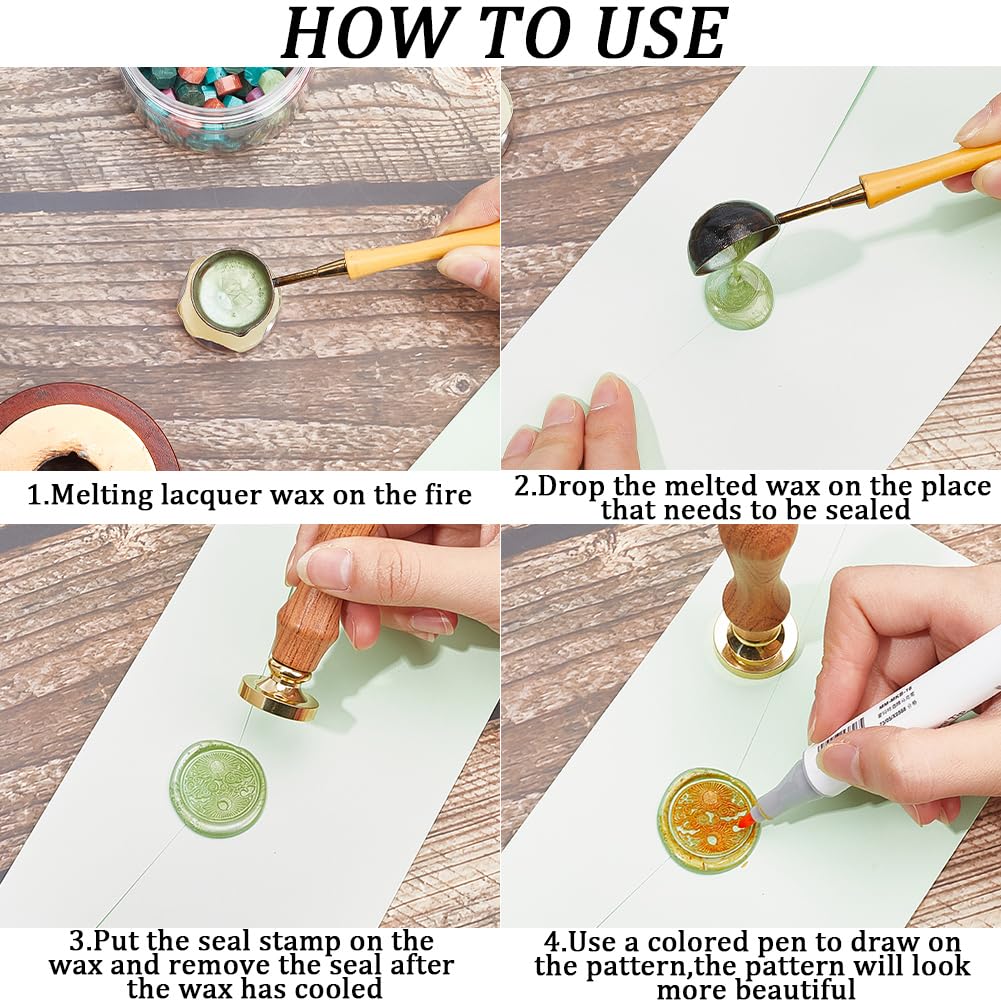 HOW TO USE

1.Melting lacquer wax on the fire

2.Drop the melted wax on the place that needs to be sealed

3.Put the seal stamp on the wax and remove the seal after the wax has cooled

4.Use a colored pen to draw on the pattern,the pattern will look more beautiful