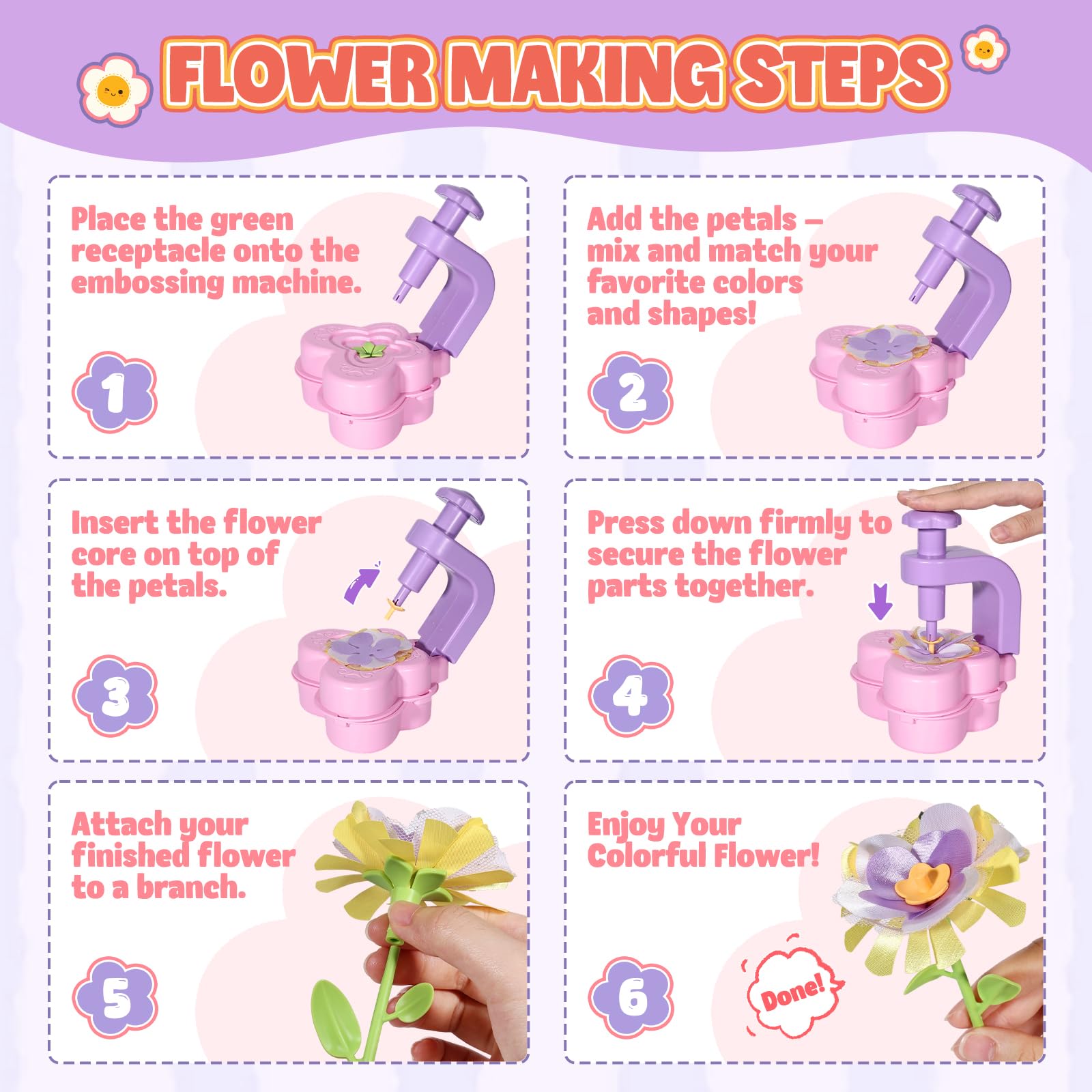 FLOWER MAKING STEPS

Place the green receptacle onto the embossing machine.

1

Add the petals – mix and match your favorite colors and shapes!

2

Insert the flower core on top of the petals.

3

Press down firmly to secure the flower parts together.

4

Attach your finished flower to a branch.

5

Enjoy Your Colorful Flower!

6

Done!