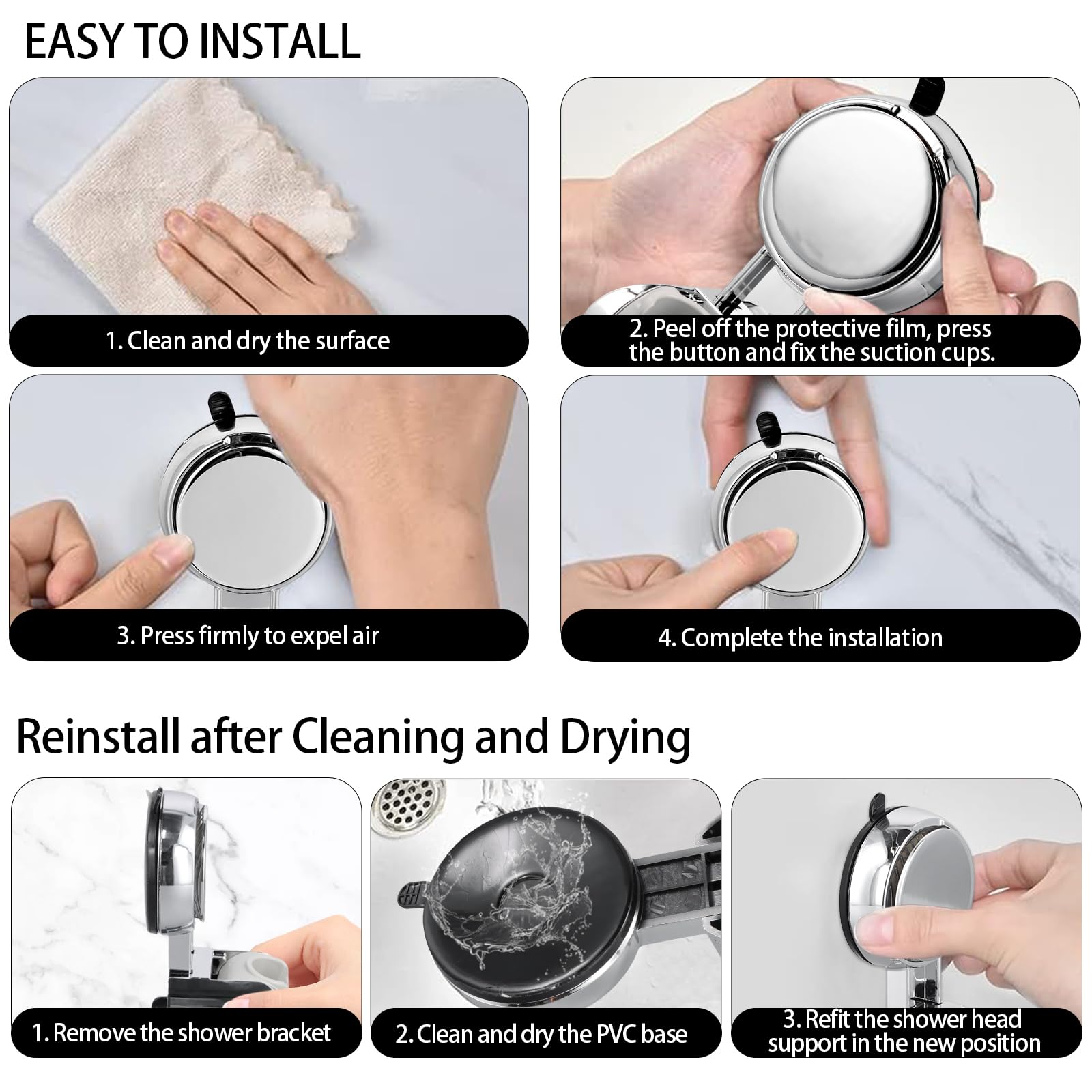 EASY TO INSTALL

1. Clean and dry the surface

2. Peel off the protective film, press the button and fix the suction cups.

3. Press firmly to expel air

4. Complete the installation

Reinstall after Cleaning and Drying

1. Remove the shower bracket

2. Clean and dry the PVC base

3. Refit the shower head support in the new position