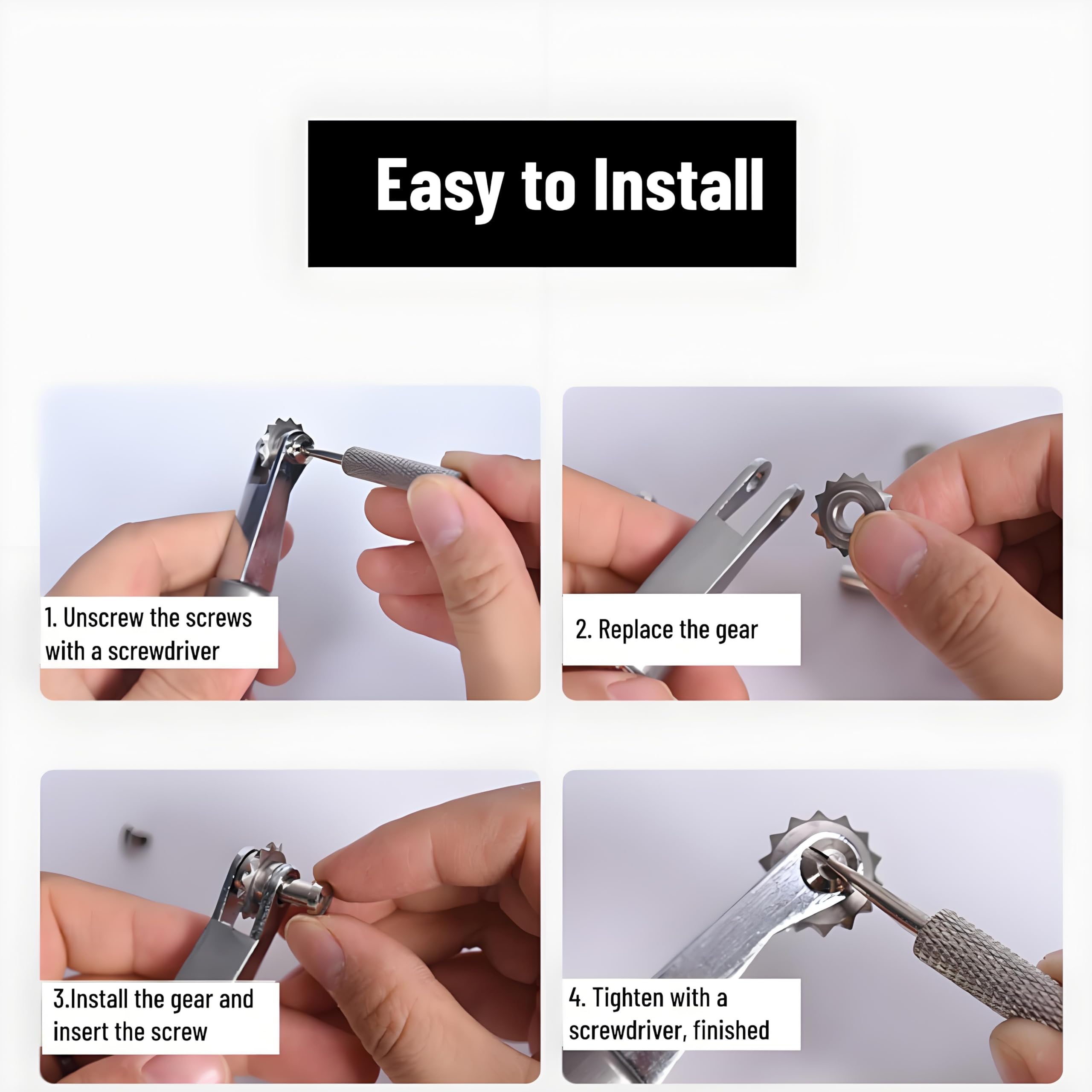 Easy to Install

1. Unscrew the screws with a screwdriver

2. Replace the gear

3.Install the gear and insert the screw

4. Tighten with a screwdriver, finished