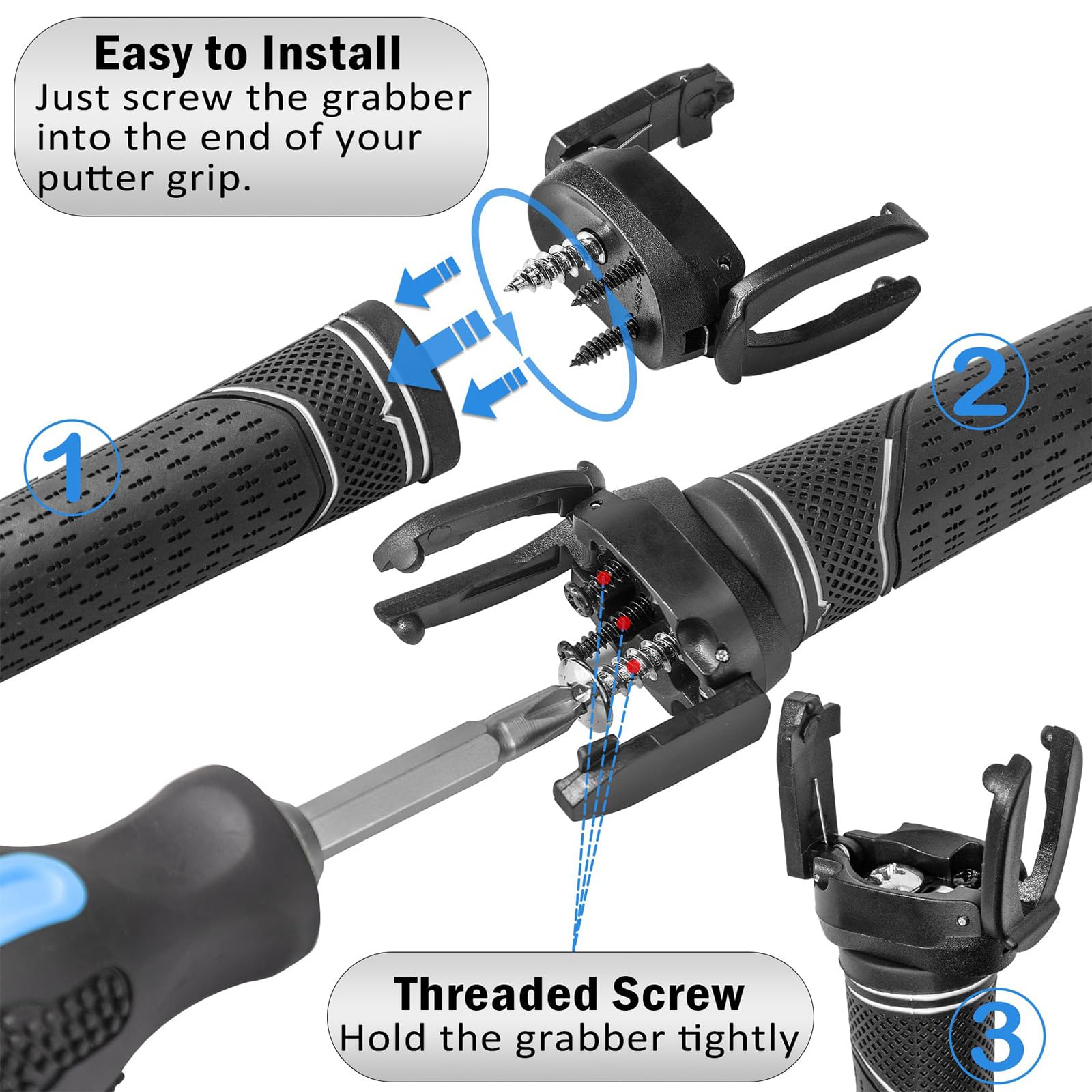 Easy to Install
Just screw the grabber into the end of your putter grip.

1

2

Threaded Screw
Hold the grabber tightly

3