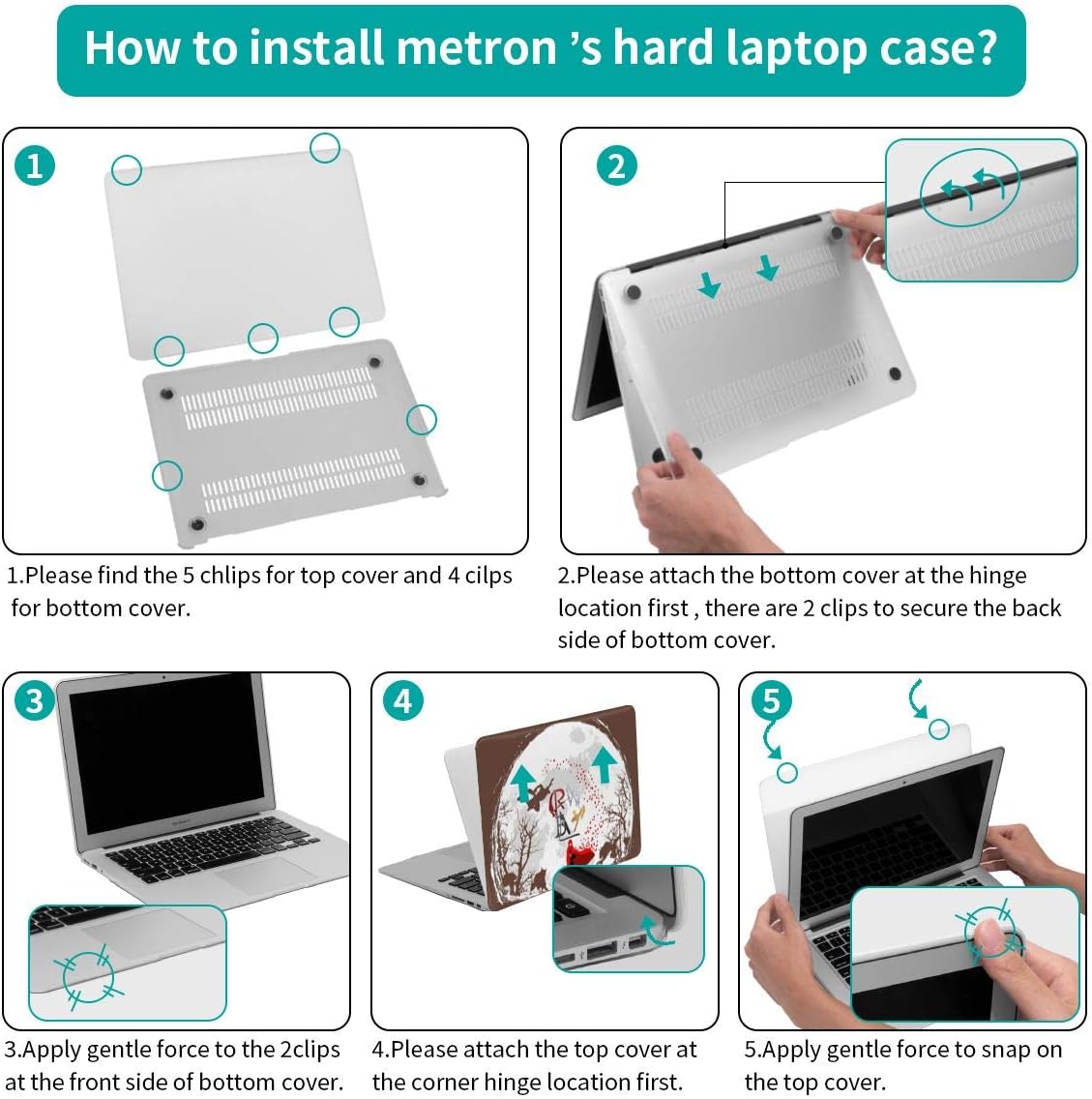 How to install metron 's hard laptop case?

1

1.Please find the 5 chlips for top cover and 4 cilps for bottom cover.

2

2.Please attach the bottom cover at the hinge location first , there are 2 clips to secure the back side of bottom cover.

3

3.Apply gentle force to the 2clips at the front side of bottom cover.

4

4.Please attach the top cover at the corner hinge location first.

5

5.Apply gentle force to snap on the top cover.