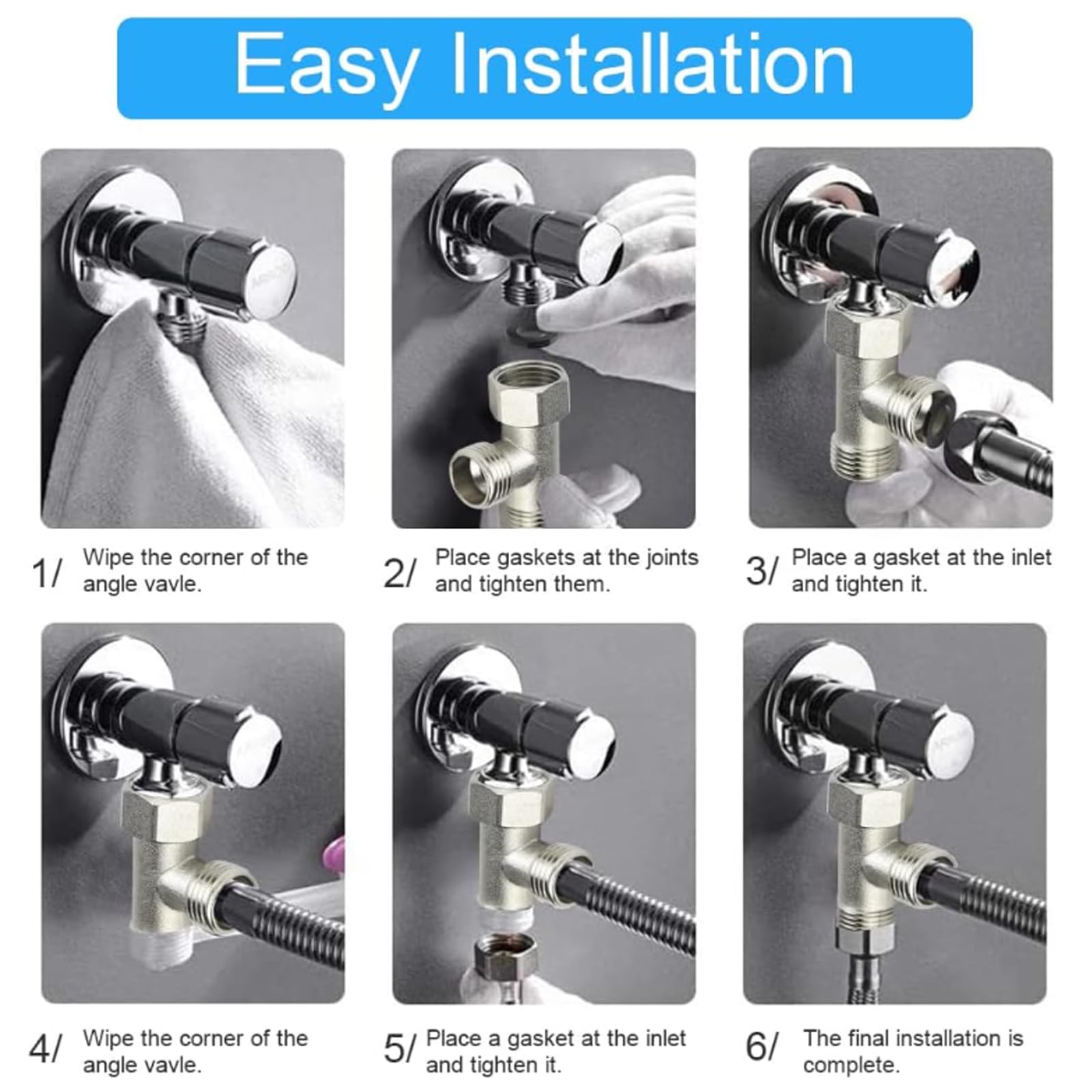 Easy Installation

1/ Wipe the corner of the angle vavle.

2/ Place gaskets at the joints and tighten them.

3/ Place a gasket at the inlet and tighten it.

4/ Wipe the corner of the angle vavle.

5/ Place a gasket at the inlet and tighten it.

6/ The final installation is complete.