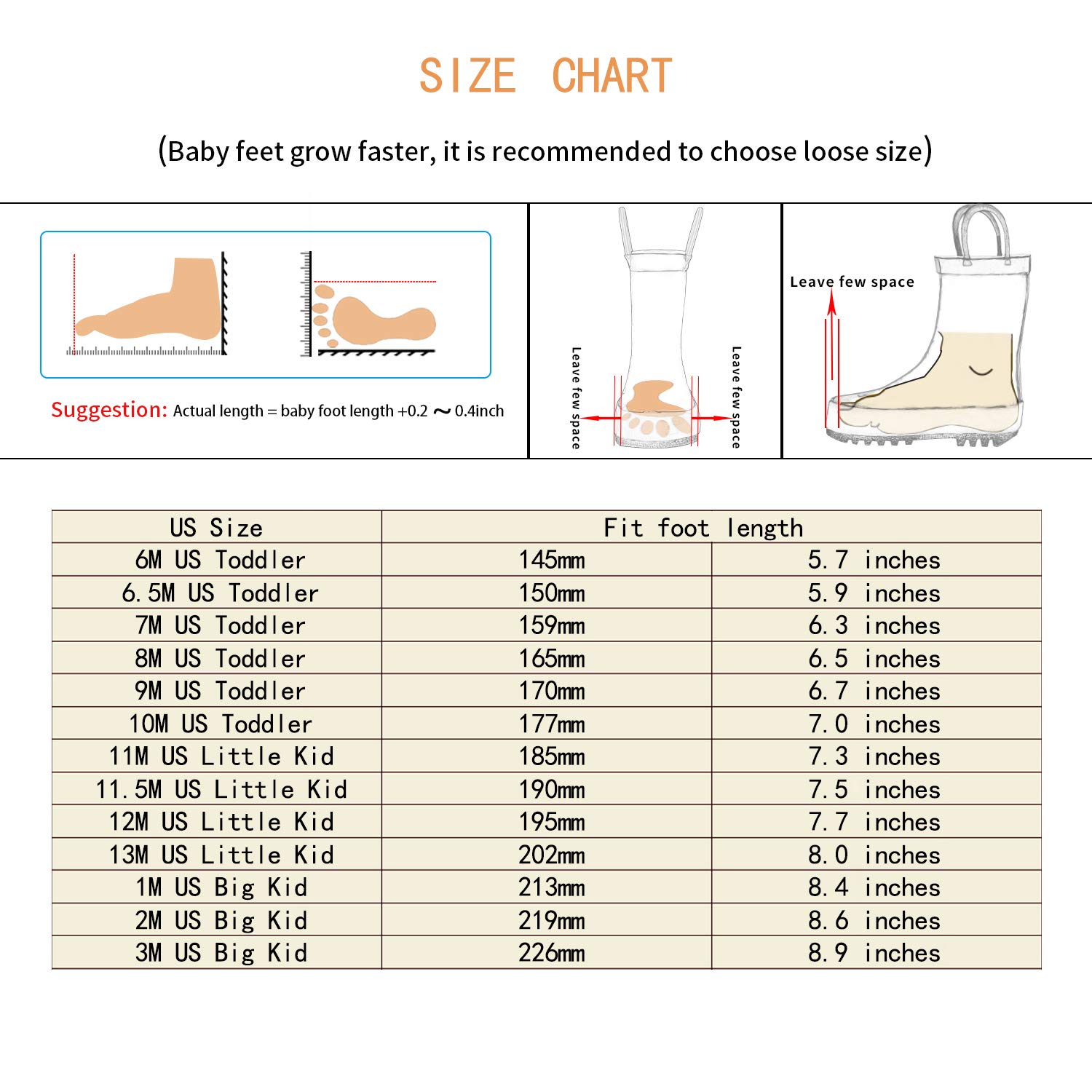 SIZE CHART

(Baby feet grow faster, it is recommended to choose loose size)

Suggestion: Actual length = baby foot length +0.2 ～ 0.4inch

Leave few space

Leave few space

Leave few space

| US Size | Fit foot length | |
|---|---|---|
| 6M US Toddler | 145mm | 5.7 inches |
| 6.5M US Toddler | 150mm | 5.9 inches |
| 7M US Toddler | 159mm | 6.3 inches |
| 8M US Toddler | 165mm | 6.5 inches |
| 9M US Toddler | 170mm | 6.7 inches |
| 10M US Toddler | 177mm | 7.0 inches |
| 11M US Little Kid | 185mm | 7.3 inches |
| 11.5M US Little Kid | 190mm | 7.5 inches |
| 12M US Little Kid | 195mm | 7.7 inches |
| 13M US Little Kid | 202mm | 8.0 inches |
| 1M US Big Kid | 213mm | 8.4 inches |
| 2M US Big Kid | 219mm | 8.6 inches |
| 3M US Big Kid | 226mm | 8.9 inches |