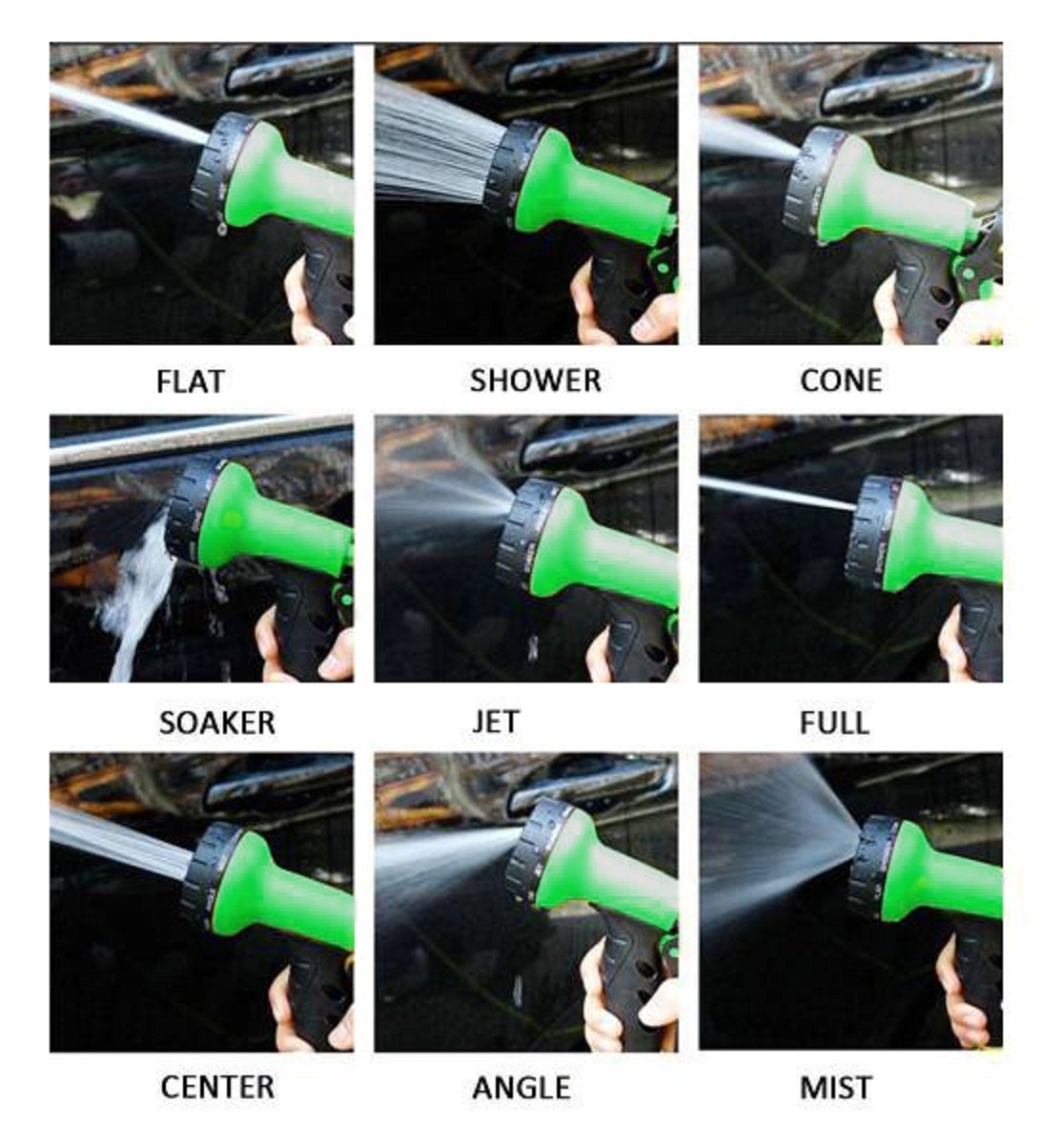 FLAT SHOWER CONE

SOAKER JET FULL

CENTER ANGLE MIST