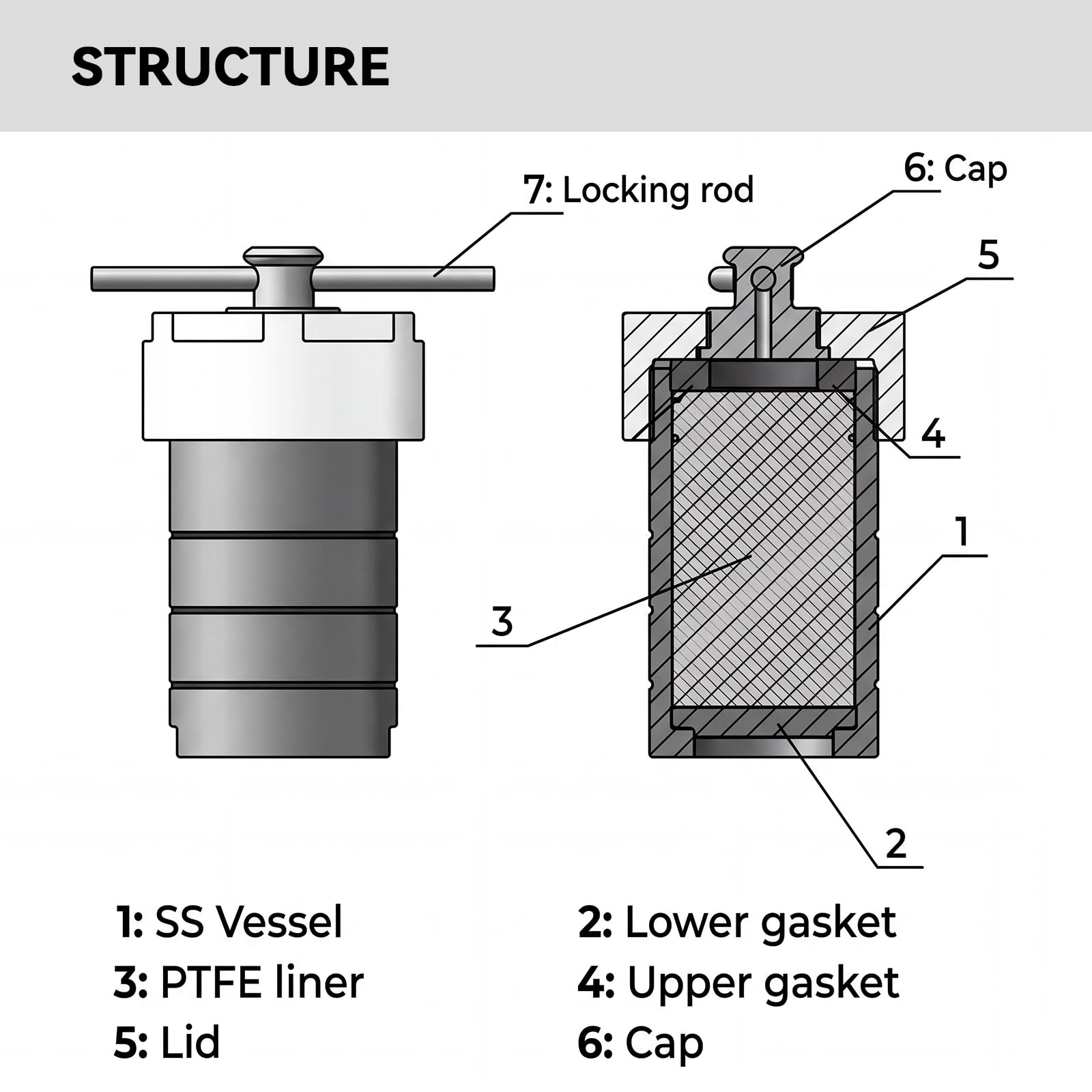 STRUCTURE

7: Locking rod

6: Cap

5

4

1

3

2

1: SS Vessel
3: PTFE liner
5: Lid

2: Lower gasket
4: Upper gasket
6: Cap