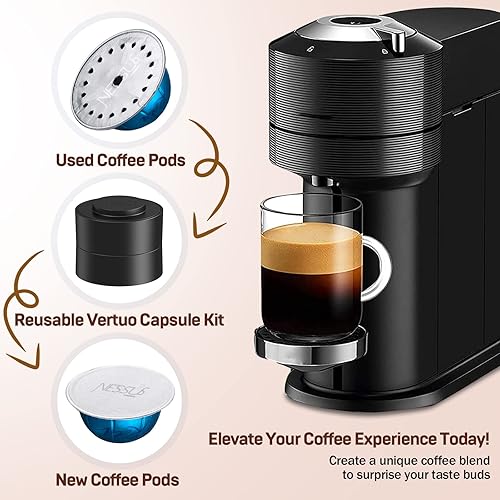 NESSUS

Used Coffee Pods

Reusable Vertuo Capsule Kit

NESSUS

New Coffee Pods

Elevate Your Coffee Experience Today!

Create a unique coffee blend to surprise your taste buds