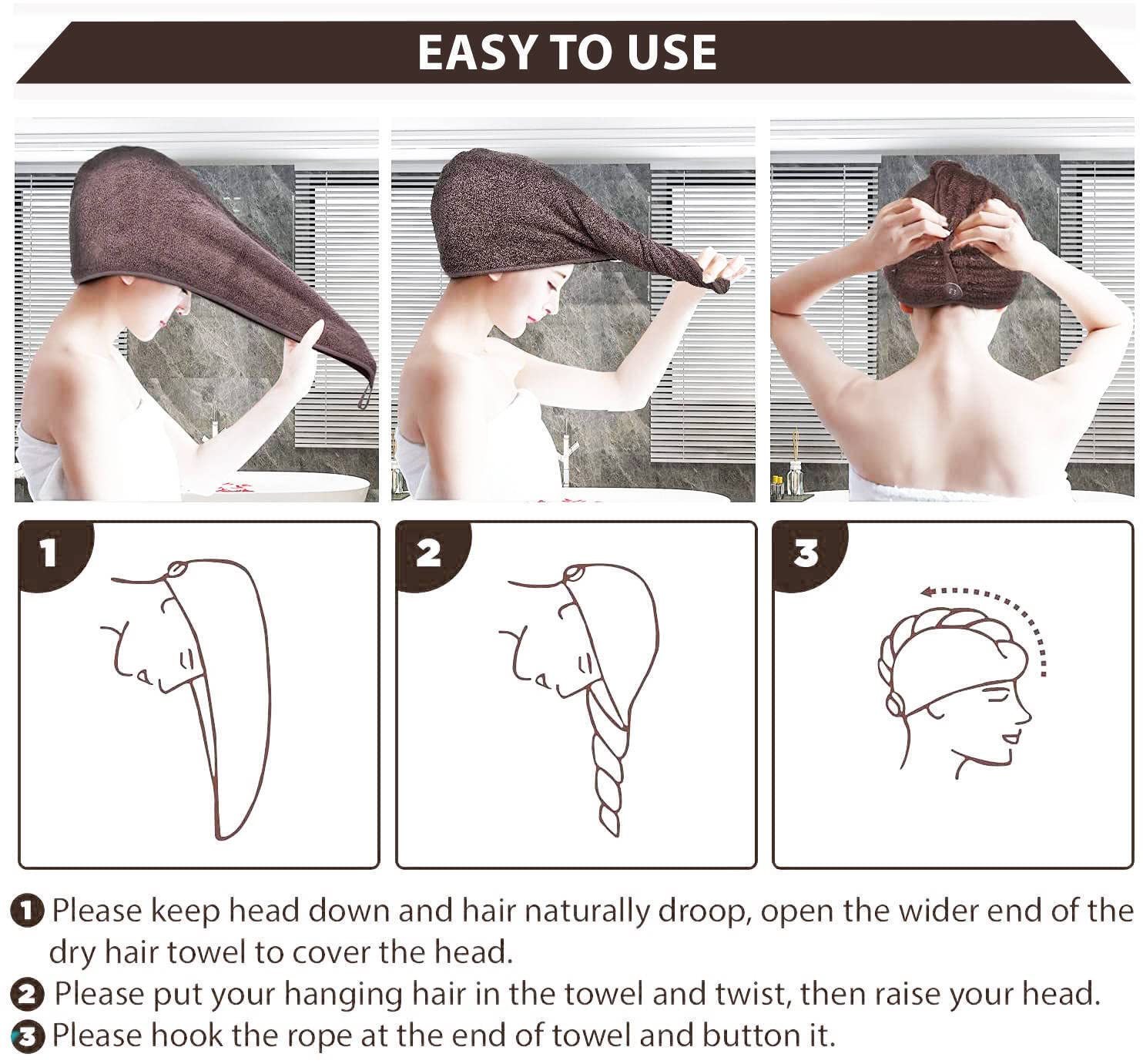 EASY TO USE

1

2

3

1 Please keep head down and hair naturally droop, open the wider end of the dry hair towel to cover the head.
2 Please put your hanging hair in the towel and twist, then raise your head.
3 Please hook the rope at the end of towel and button it.