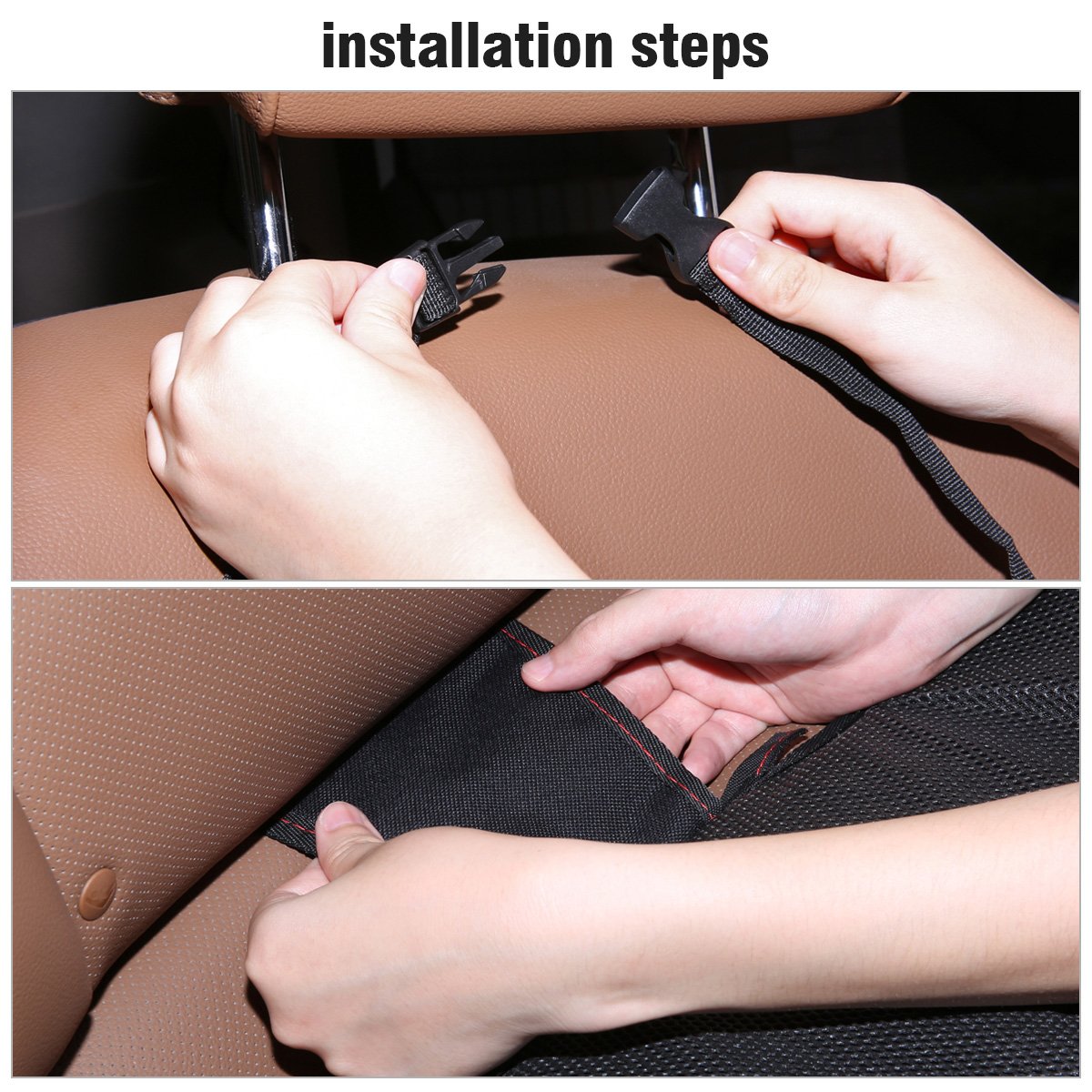 installation steps