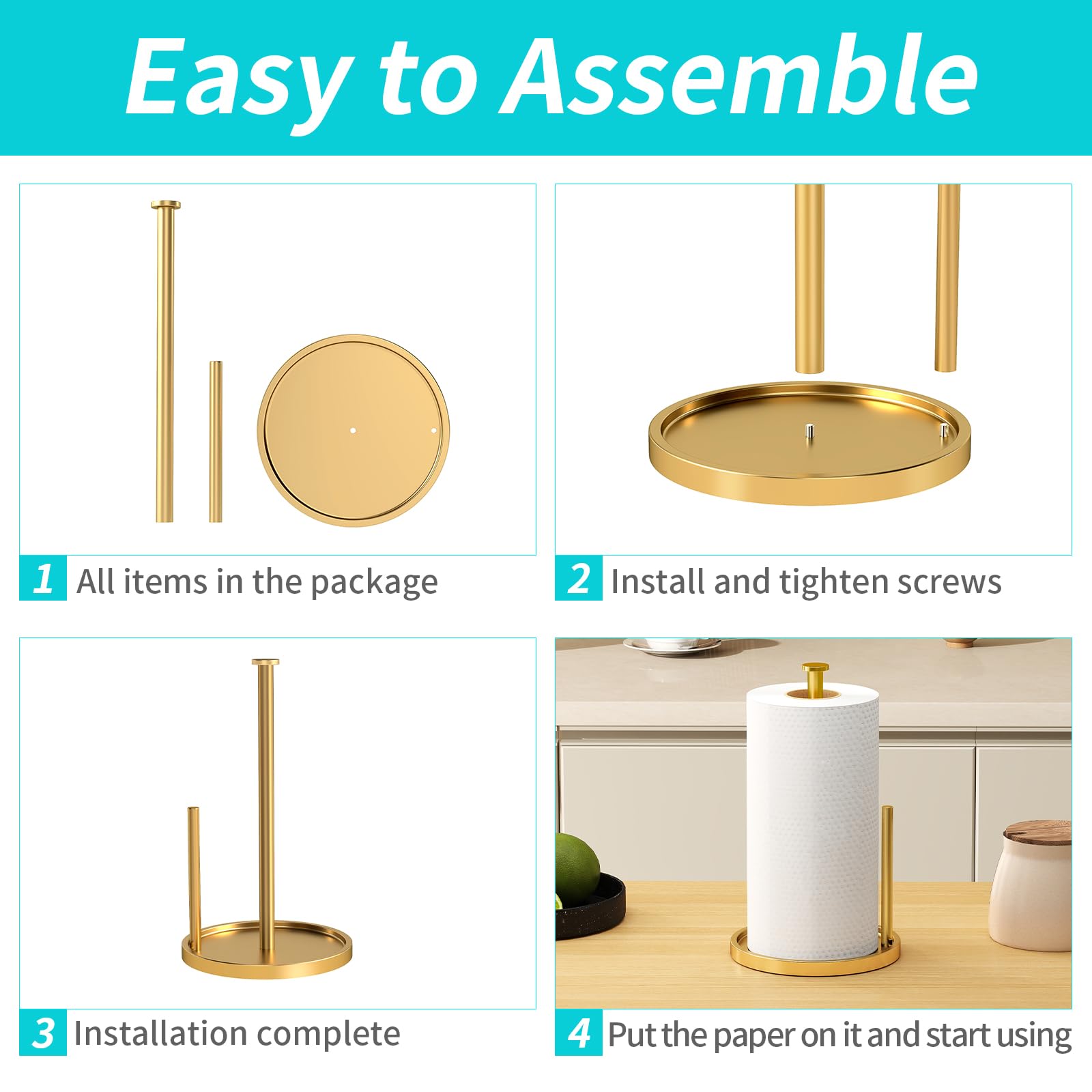 Easy to Assemble

1 All items in the package

2 Install and tighten screws

3 Installation complete

4 Put the paper on it and start using