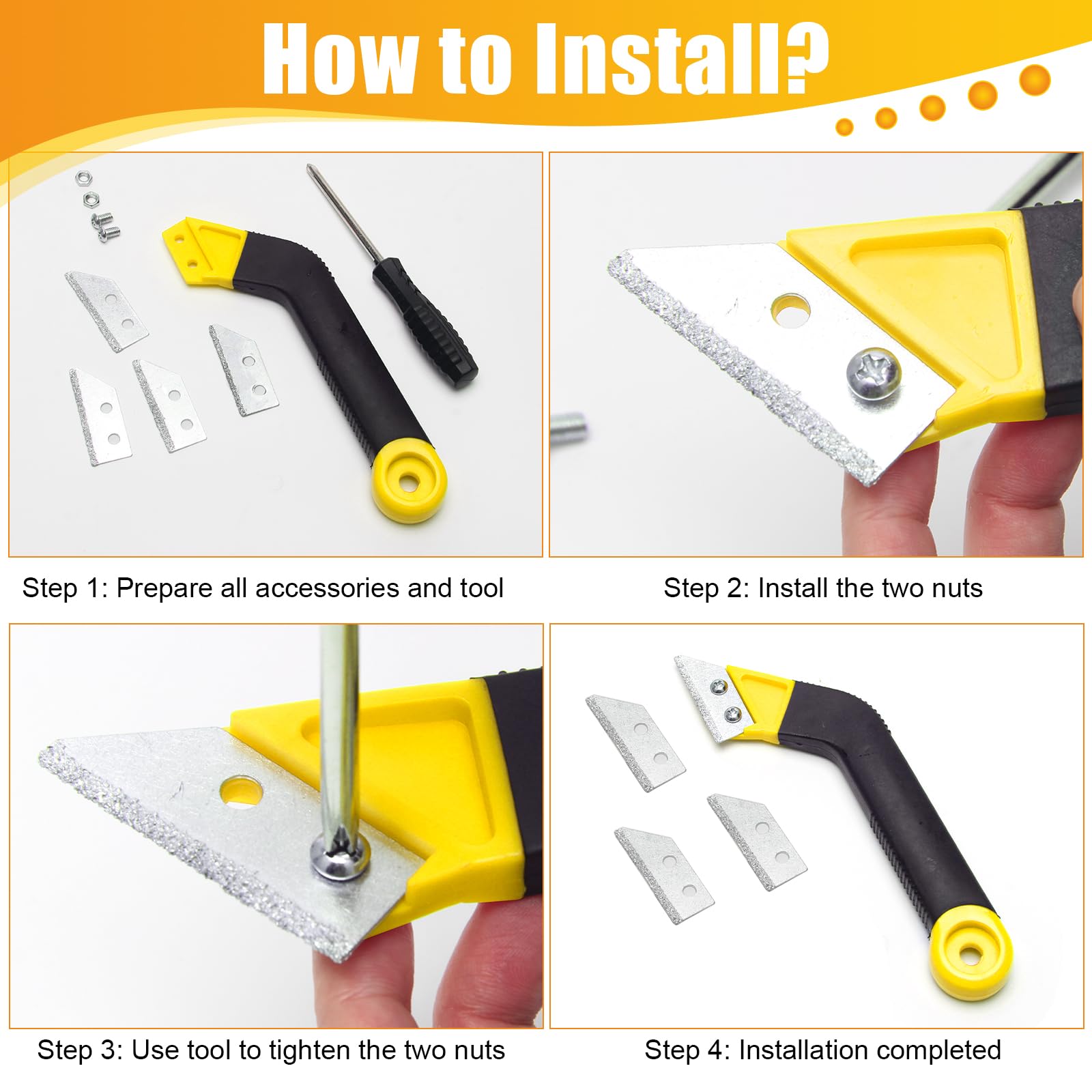 How to Install?

Step 1: Prepare all accessories and tool

Step 2: Install the two nuts

Step 3: Use tool to tighten the two nuts

Step 4: Installation completed