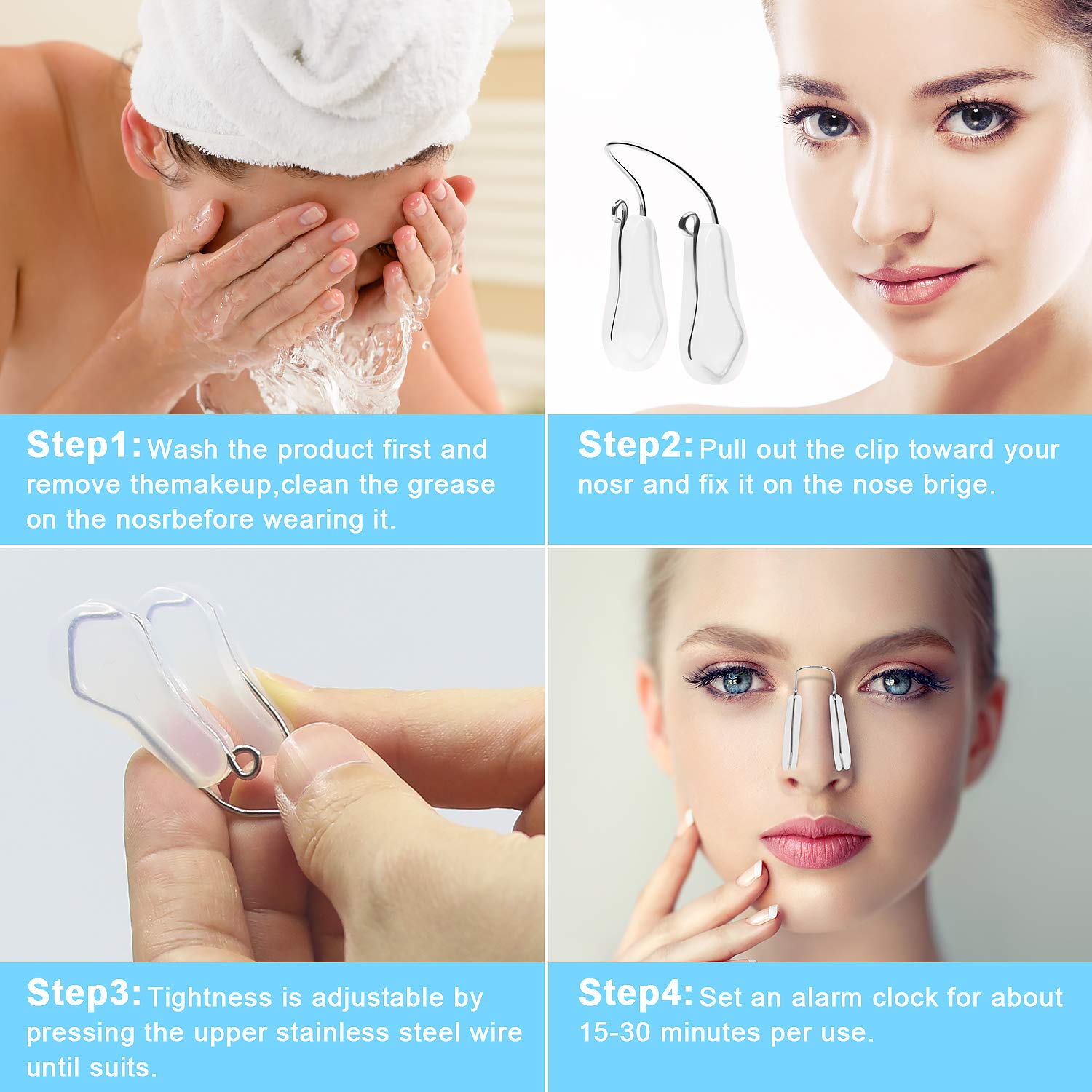 Step1: Wash the product first and remove themakeup,clean the grease on the nosrbefore wearing it.

Step2: Pull out the clip toward your nosr and fix it on the nose brige.

Step3: Tightness is adjustable by pressing the upper stainless steel wire until suits.

Step4: Set an alarm clock for about 15-30 minutes per use.