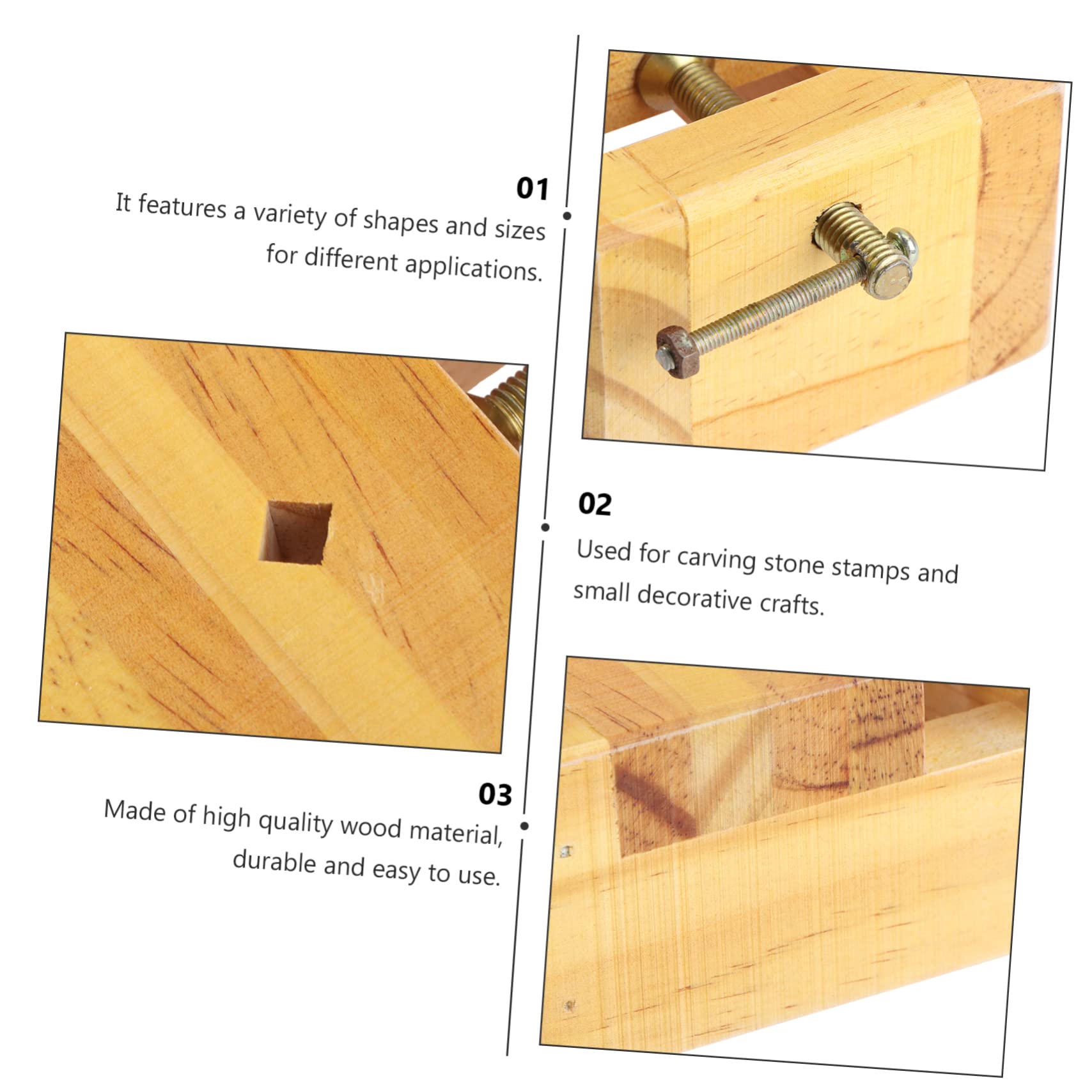 01
It features a variety of shapes and sizes for different applications.

02
Used for carving stone stamps and small decorative crafts.

03
Made of high quality wood material, durable and easy to use.