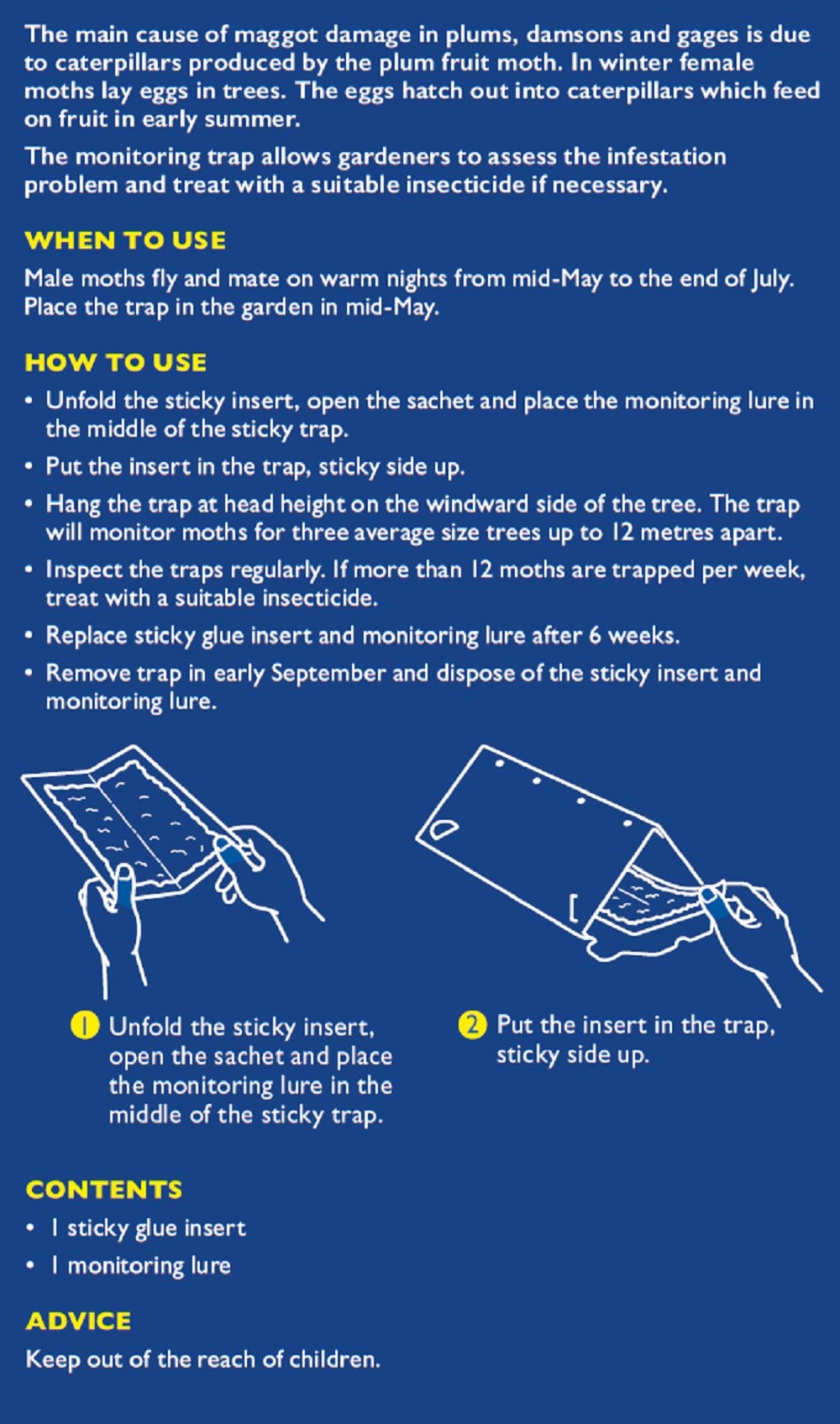 The main cause of maggot damage in plums, damsons and gages is due to caterpillars produced by the plum fruit moth. In winter female moths lay eggs in trees. The eggs hatch out into caterpillars which feed on fruit in early summer.

The monitoring trap allows gardeners to assess the infestation problem and treat with a suitable insecticide if necessary.

WHEN TO USE

Male moths fly and mate on warm nights from mid-May to the end of July. Place the trap in the garden in mid-May.

HOW TO USE

• Unfold the sticky insert, open the sachet and place the monitoring lure in the middle of the sticky trap.
• Put the insert in the trap, sticky side up.
• Hang the trap at head height on the windward side of the tree. The trap will monitor moths for three average size trees up to 12 metres apart.
• Inspect the traps regularly. If more than 12 moths are trapped per week, treat with a suitable insecticide.
• Replace sticky glue insert and monitoring lure after 6 weeks.
• Remove trap in early September and dispose of the sticky insert and monitoring lure.

1 Unfold the sticky insert, open the sachet and place the monitoring lure in the middle of the sticky trap.

2 Put the insert in the trap, sticky side up.

CONTENTS

• 1 sticky glue insert
• 1 monitoring lure

ADVICE

Keep out of the reach of children.