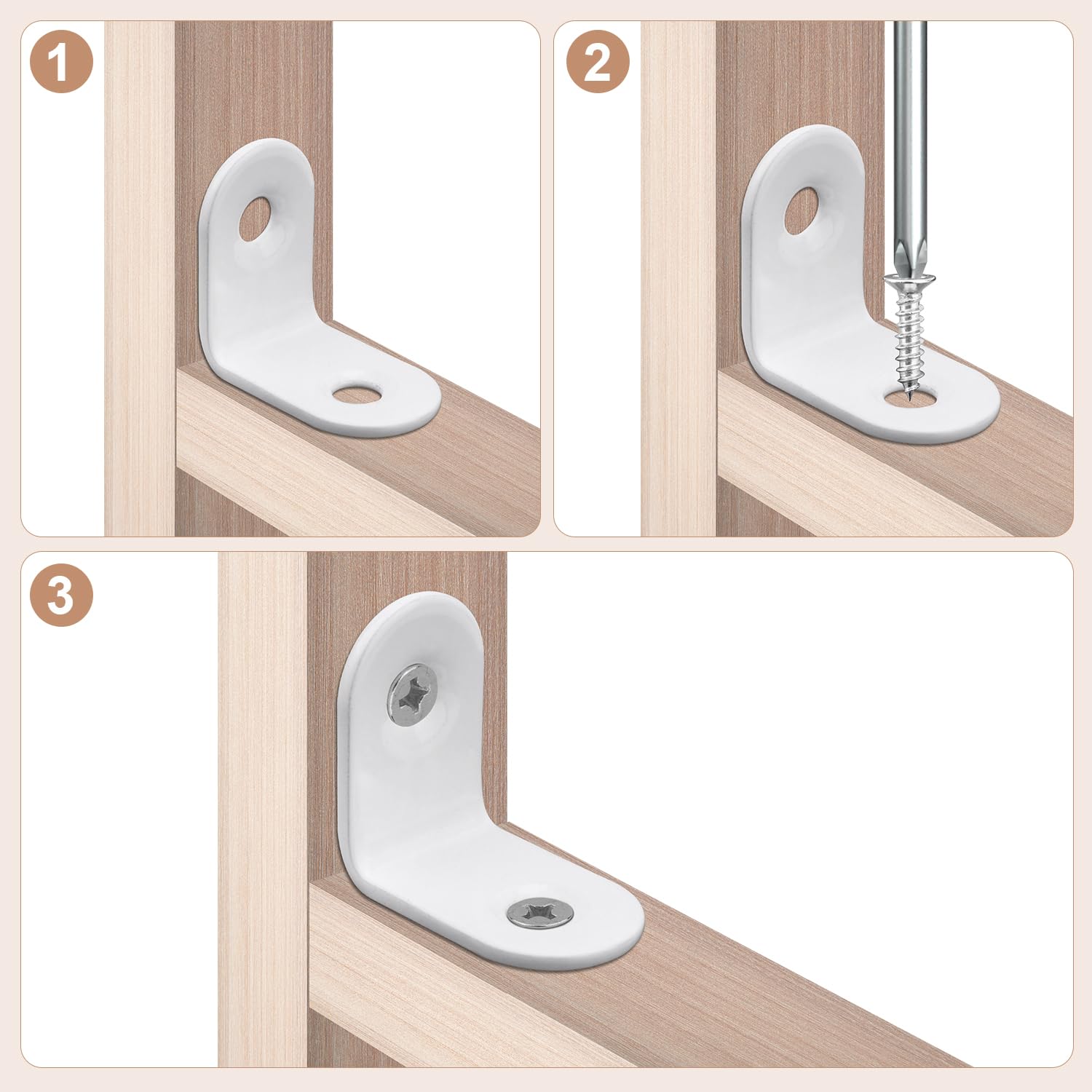 1

2

3