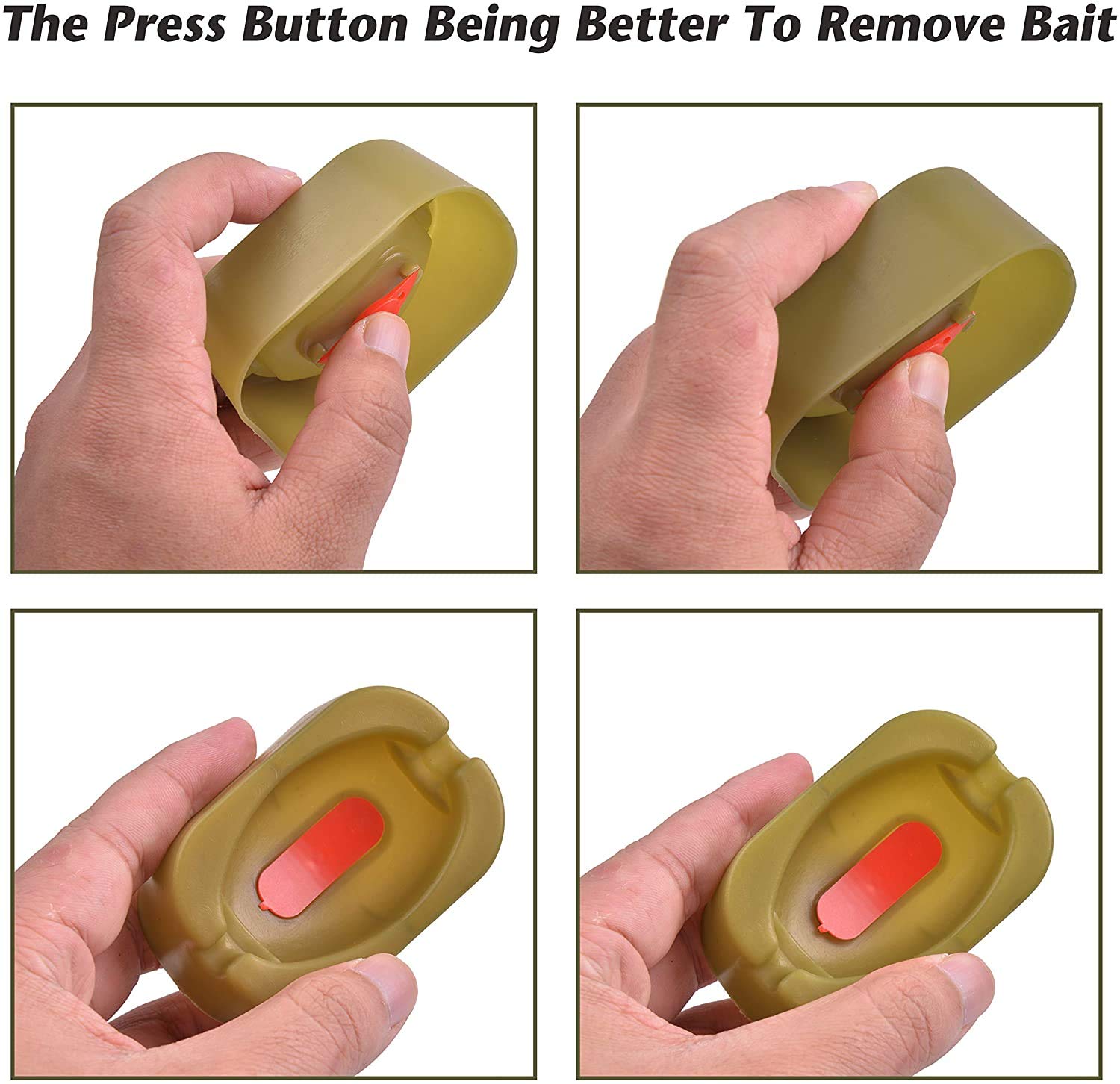 The Press Button Being Better To Remove Bait