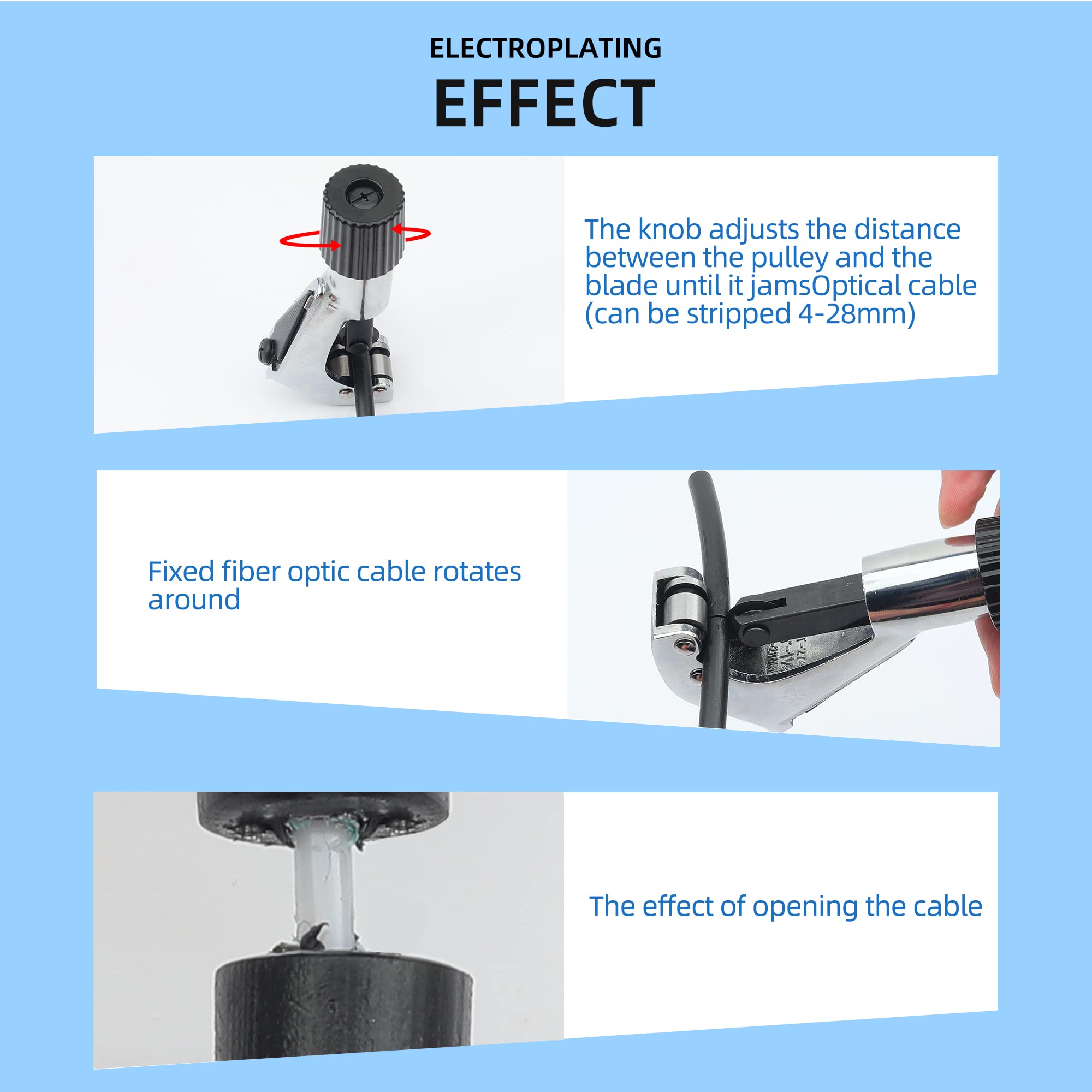 ELECTROPLATING

EFFECT

The knob adjusts the distance between the pulley and the blade until it jamsOptical cable (can be stripped 4-28mm)

Fixed fiber optic cable rotates around

The effect of opening the cable