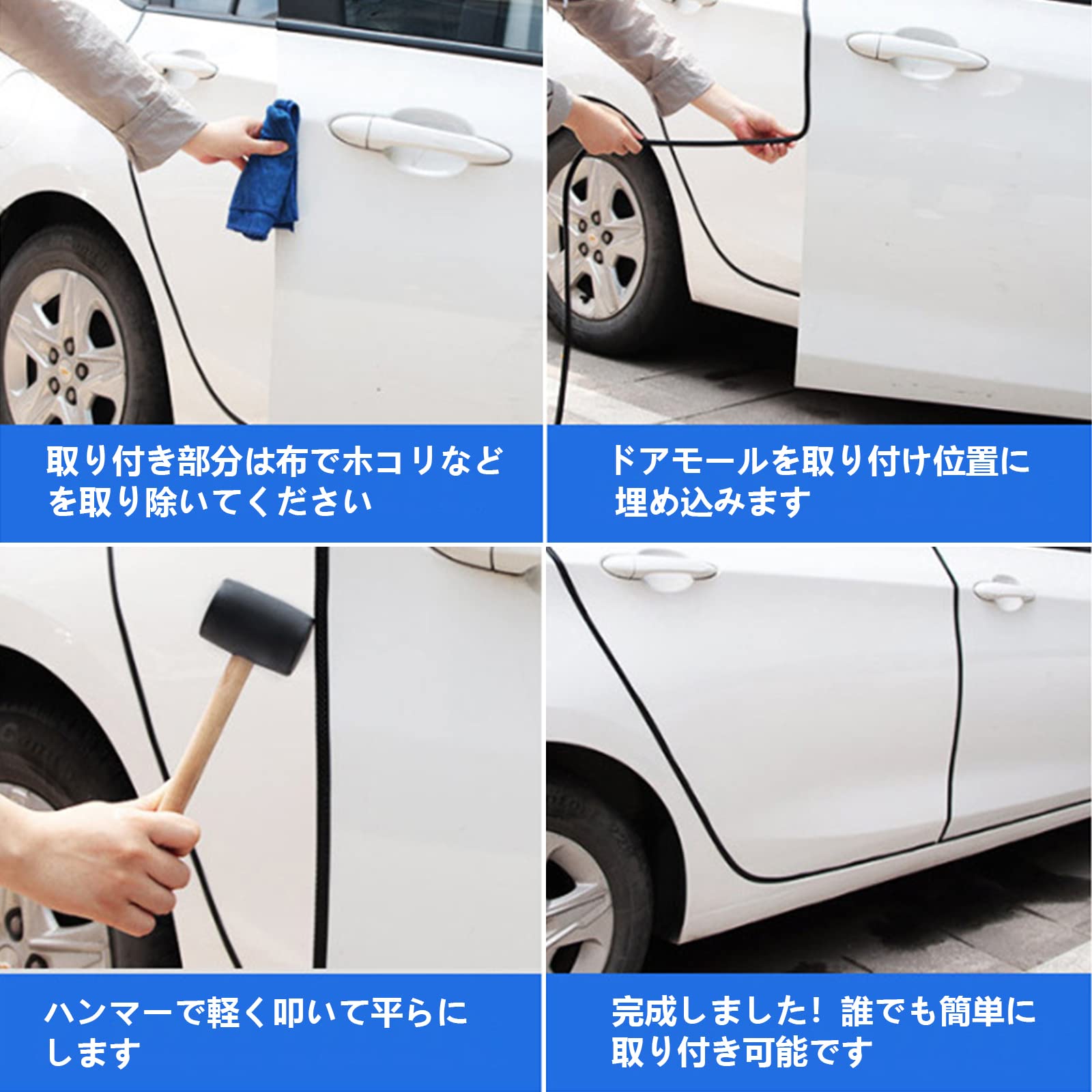 取り付き部分は布でホコリなどを取り除いてください

ドアモールを取り付け位置に埋め込みます

ハンマーで軽く叩いて平らにします

完成しました！誰でも簡単に取り付き可能です