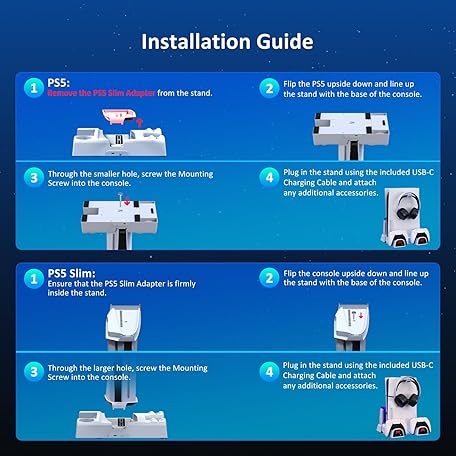 Installation Guide

1 PS5:
Remove the PS5 Slim Adapter from the stand.

2 Flip the PS5 upside down and line up the stand with the base of the console.

3 Through the smaller hole, screw the Mounting Screw into the console.

4 Plug in the stand using the included USB-C Charging Cable and attach any additional accessories.

1 PS5 Slim:
Ensure that the PS5 Slim Adapter is firmly inside the stand.

2 Flip the console upside down and line up the stand with the base of the console.

3 Through the larger hole, screw the Mounting Screw into the console.

4 Plug in the stand using the included USB-C Charging Cable and attach any additional accessories.