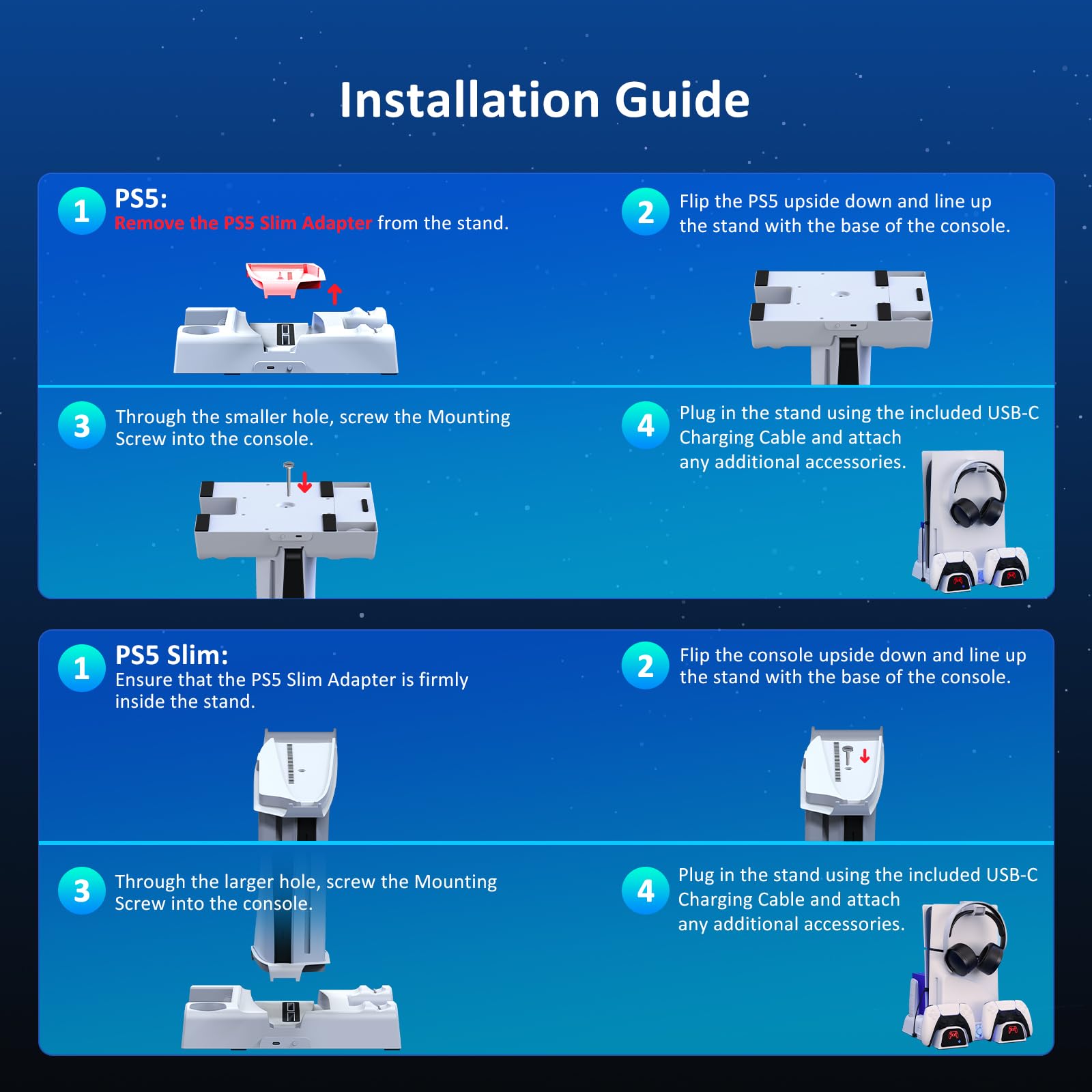 Installation Guide

1 PS5:
Remove the PS5 Slim Adapter from the stand.

2 Flip the PS5 upside down and line up the stand with the base of the console.

3 Through the smaller hole, screw the Mounting Screw into the console.

4 Plug in the stand using the included USB-C Charging Cable and attach any additional accessories.

1 PS5 Slim:
Ensure that the PS5 Slim Adapter is firmly inside the stand.

2 Flip the console upside down and line up the stand with the base of the console.

3 Through the larger hole, screw the Mounting Screw into the console.

4 Plug in the stand using the included USB-C Charging Cable and attach any additional accessories.