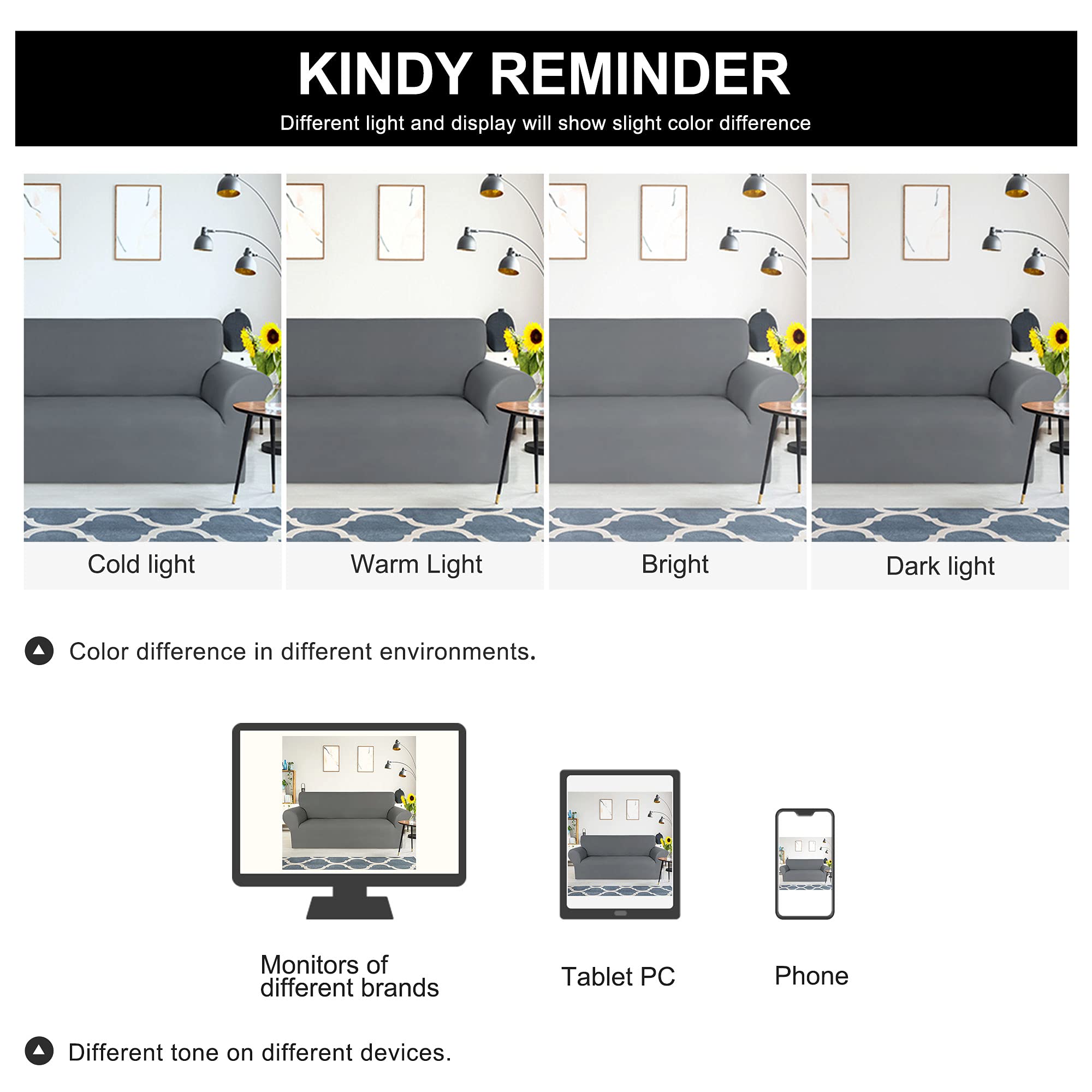 KINDY REMINDER

Different light and display will show slight color difference

Cold light

Warm Light

Bright

Dark light

Color difference in different environments.

Monitors of different brands

Tablet PC

Phone

Different tone on different devices.