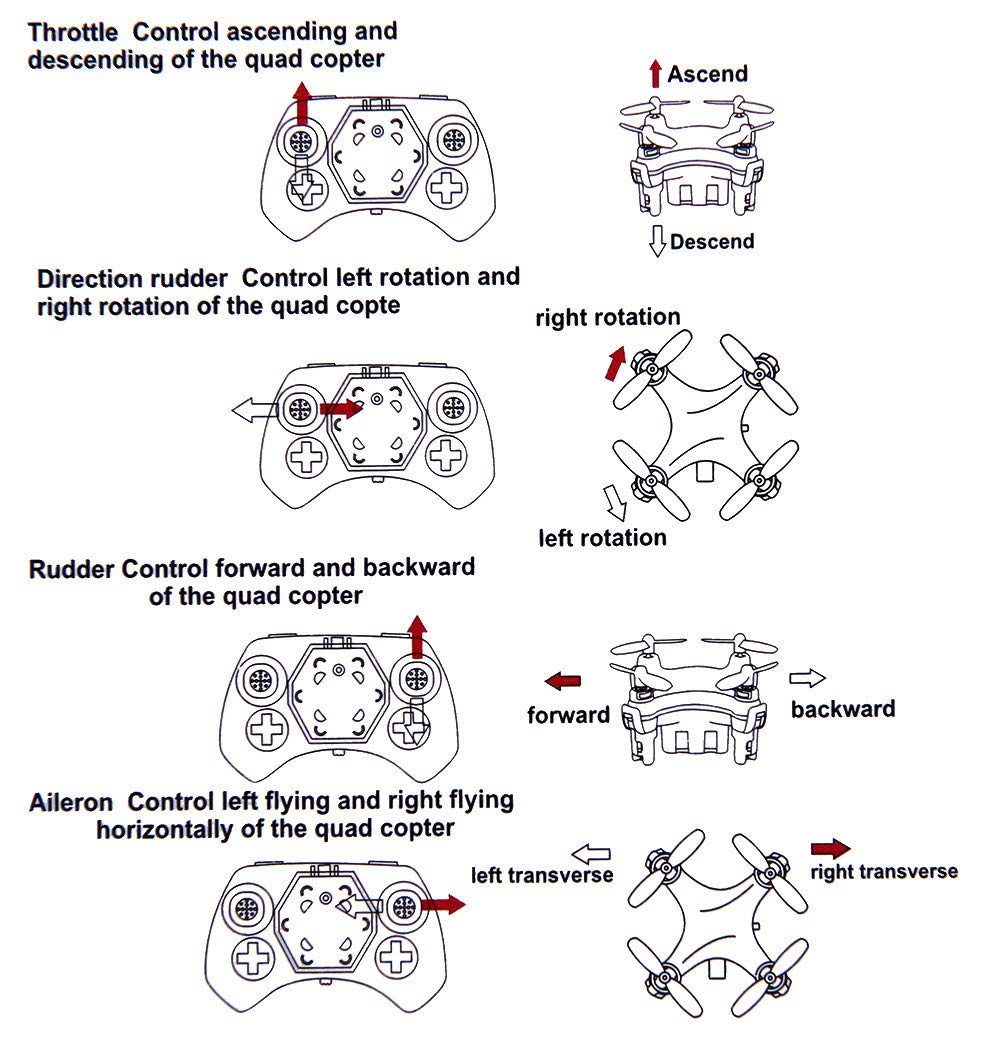 Throttle Control ascending and descending of the quad copter

Ascend

Descend

Direction rudder Control left rotation and right rotation of the quad copte

right rotation

left rotation

Rudder Control forward and backward of the quad copter

forward

backward

Aileron Control left flying and right flying horizontally of the quad copter

left transverse

right transverse