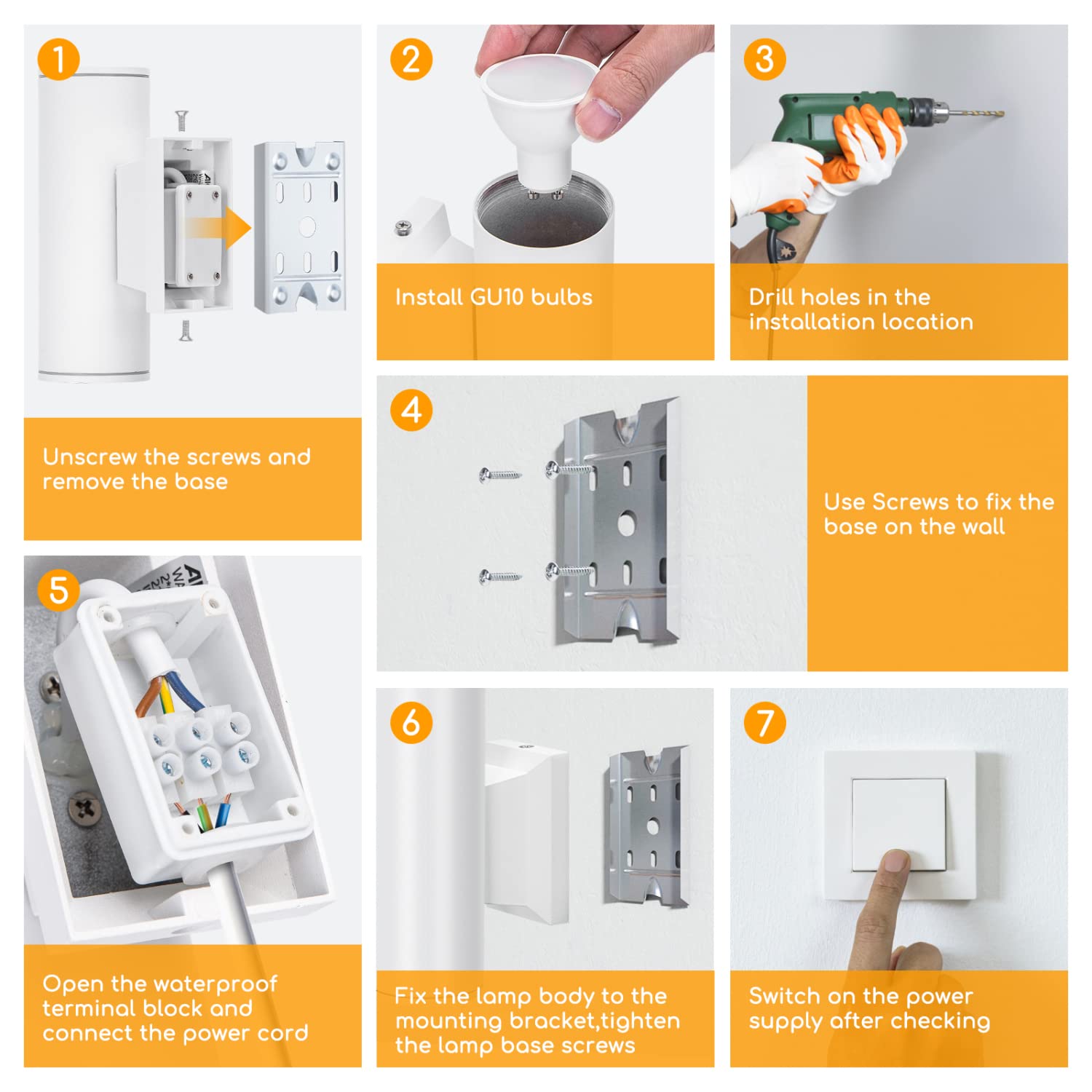 1

Unscrew the screws and remove the base

2

Install GU10 bulbs

3

Drill holes in the installation location

4

Use Screws to fix the base on the wall

5

Open the waterproof terminal block and connect the power cord

6

Fix the lamp body to the mounting bracket,tighten the lamp base screws

7

Switch on the power supply after checking