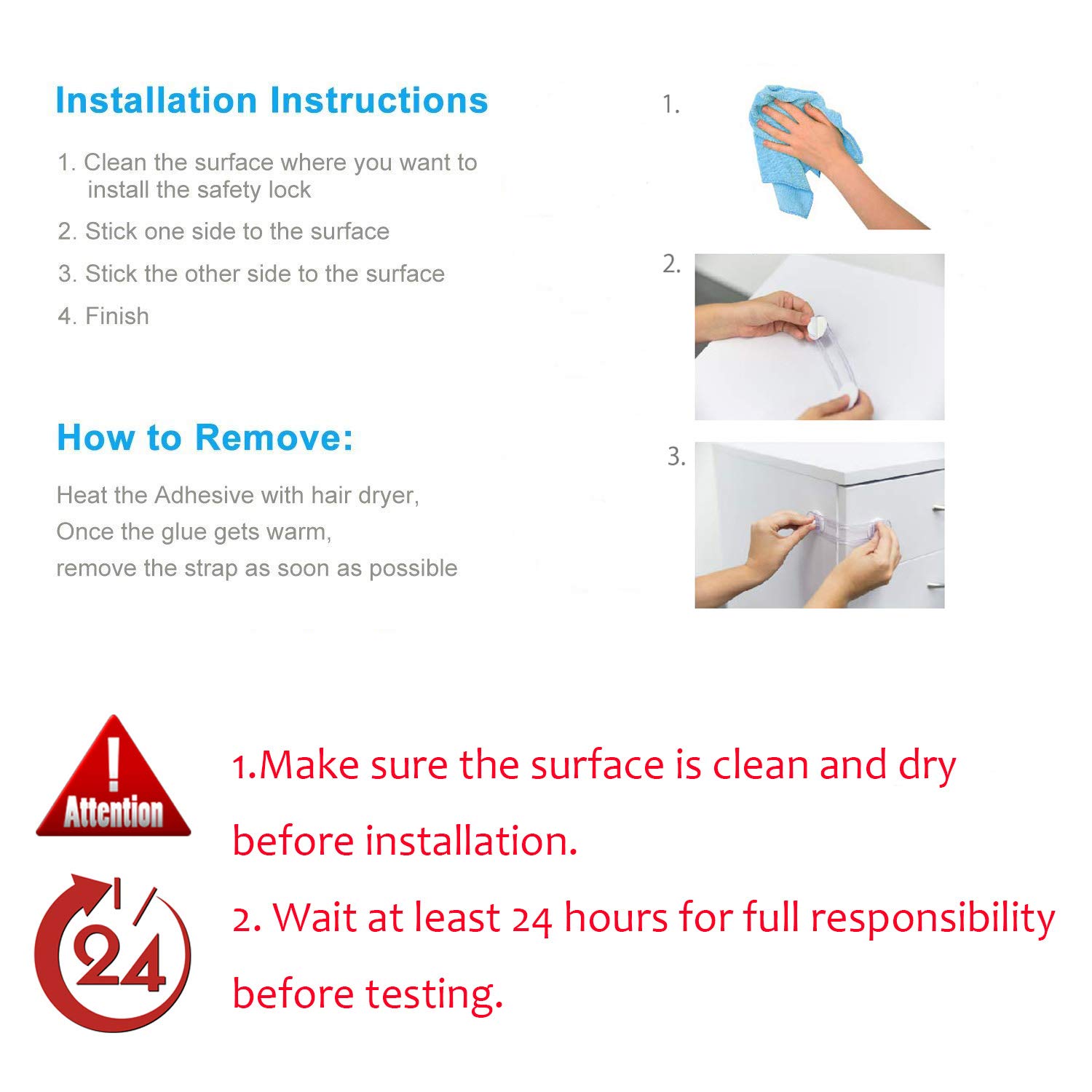 Installation Instructions

1. Clean the surface where you want to install the safety lock

2. Stick one side to the surface

3. Stick the other side to the surface

4. Finish

How to Remove:

Heat the Adhesive with hair dryer,
Once the glue gets warm,
remove the strap as soon as possible

1.

2.

3.

!
Attention

24

1.Make sure the surface is clean and dry before installation.

2. Wait at least 24 hours for full responsibility before testing.