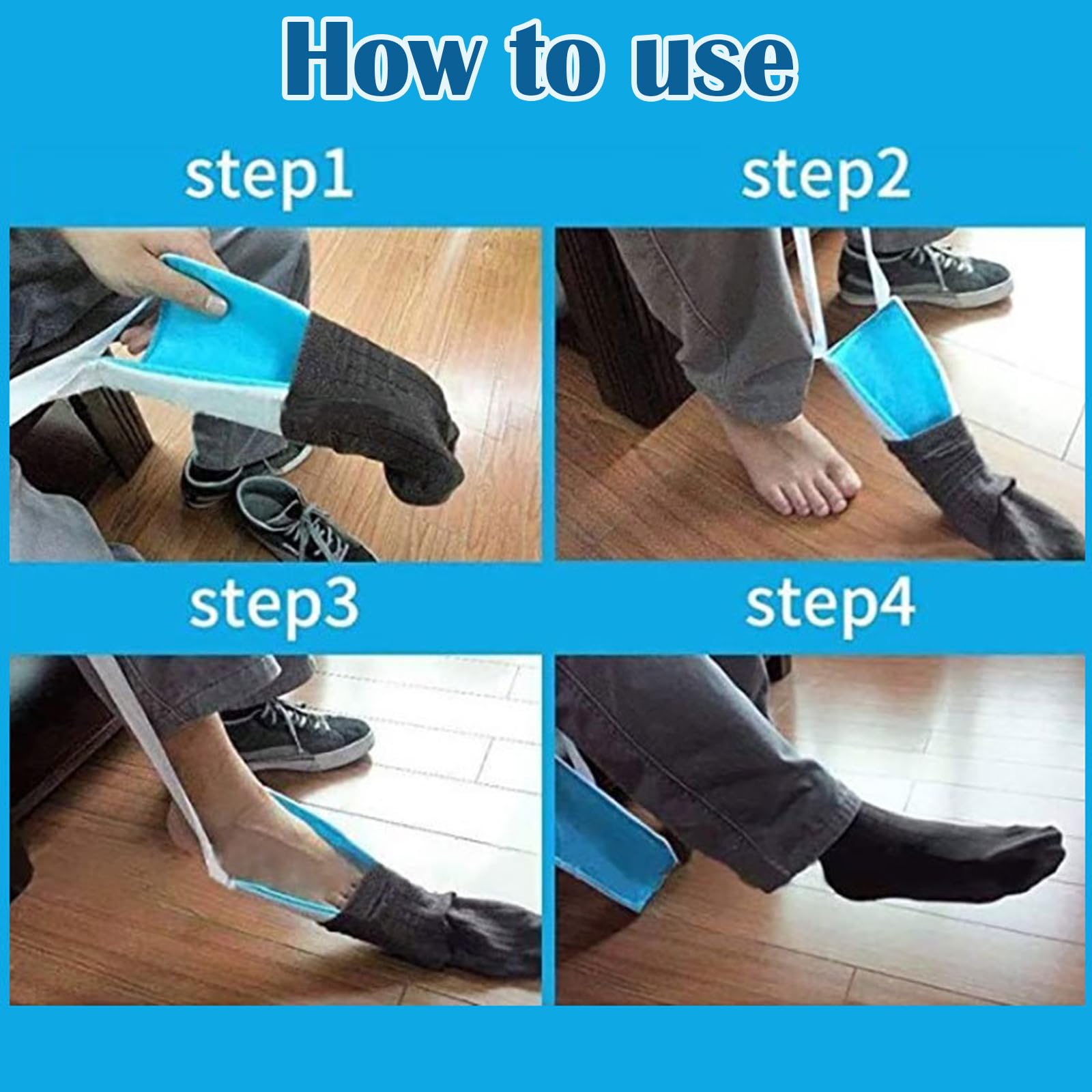 How to use

step1

step2

step3

step4