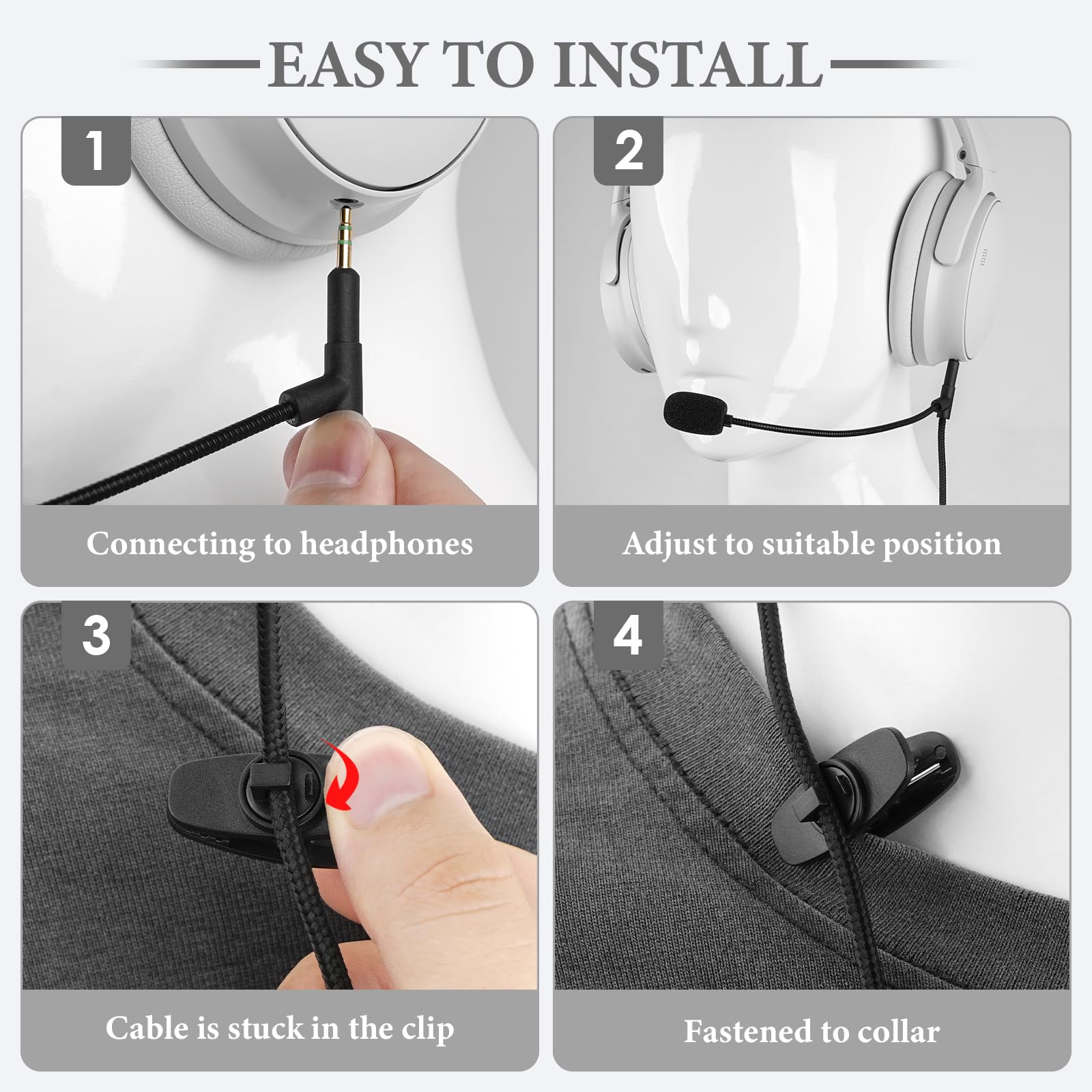 EASY TO INSTALL

1

Connecting to headphones

2

Adjust to suitable position

3

Cable is stuck in the clip

4

Fastened to collar