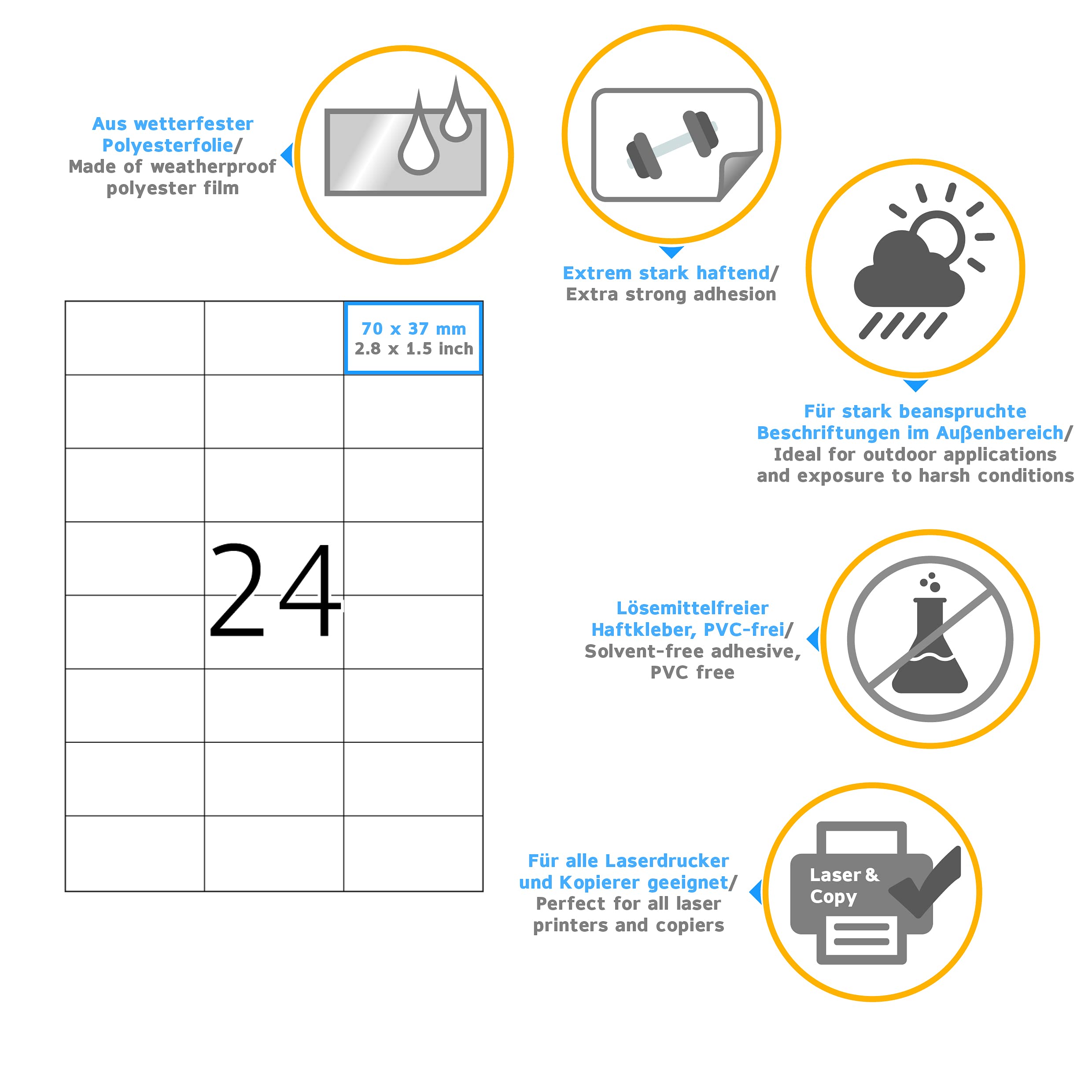 Aus wetterfester Polyesterfolie/
Made of weatherproof polyester film

Extrem stark haftend/
Extra strong adhesion

70 x 37 mm
2.8 x 1.5 inch

24

Für stark beanspruchte Beschriftungen im Außenbereich/
Ideal for outdoor applications and exposure to harsh conditions

Lösemittelfreier Haftkleber, PVC-frei/
Solvent-free adhesive, PVC free

Für alle Laserdrucker und Kopierer geeignet/
Perfect for all laser printers and copiers

Laser & Copy