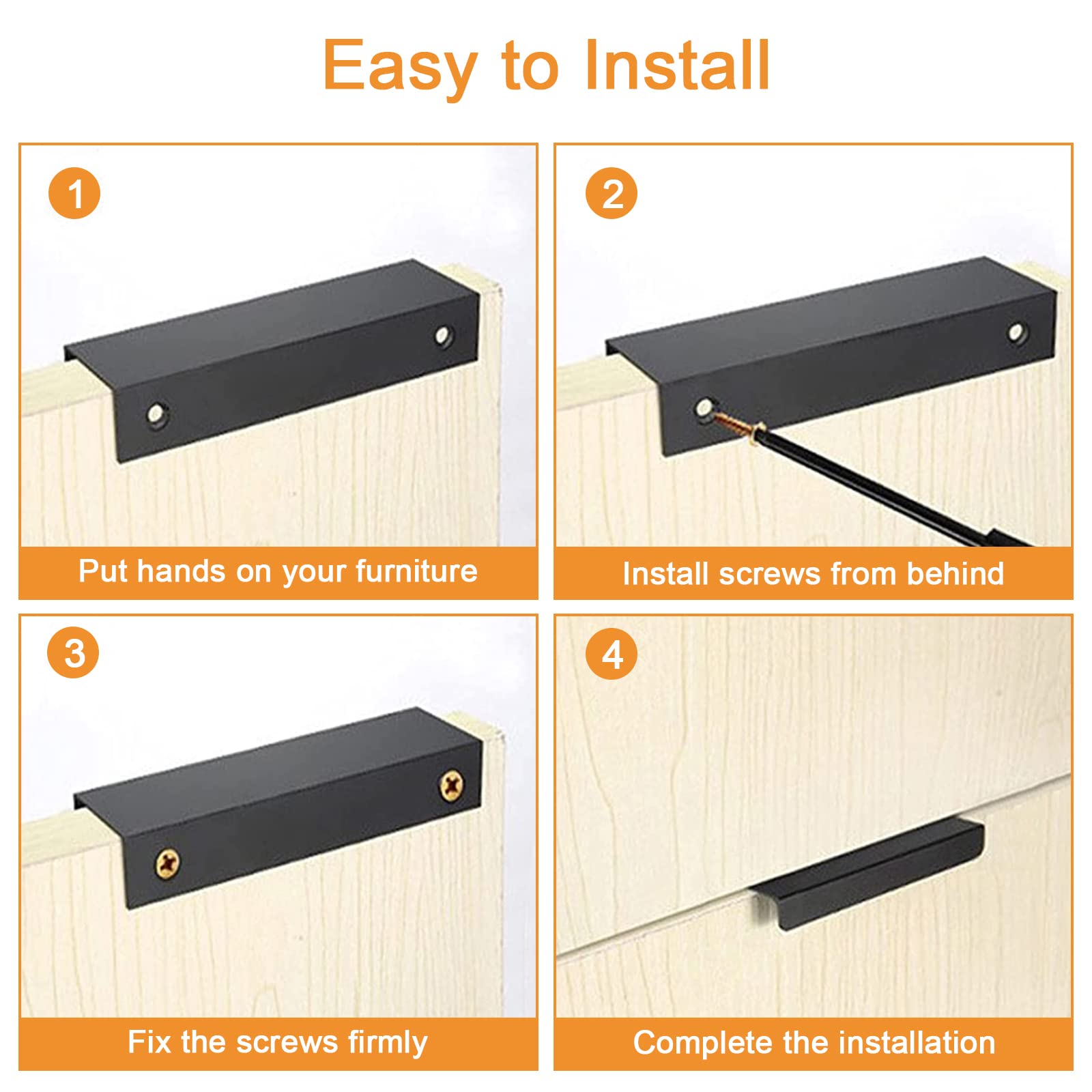 Easy to Install

1

Put hands on your furniture

2

Install screws from behind

3

Fix the screws firmly

4

Complete the installation