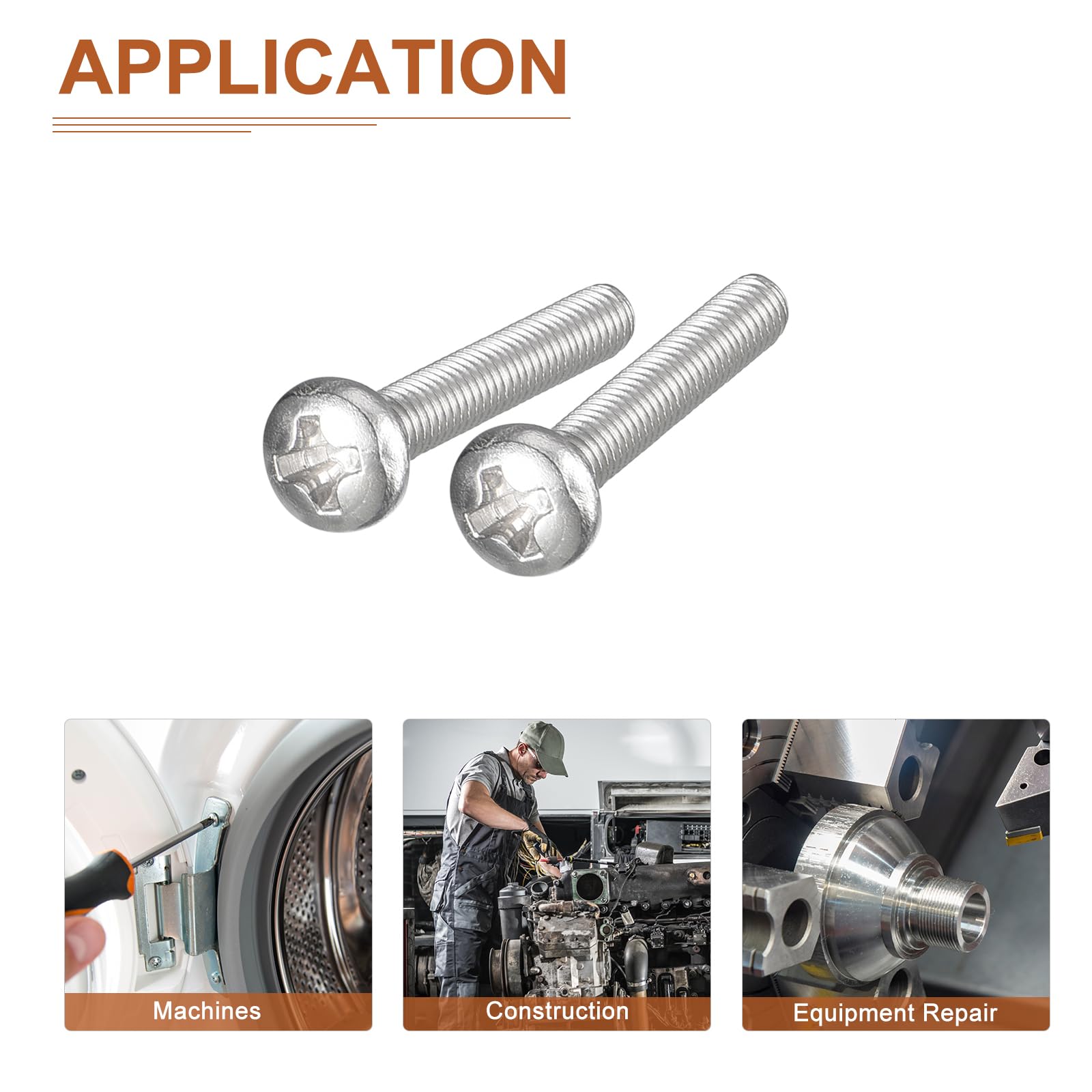 APPLICATION

Machines

Construction

Equipment Repair