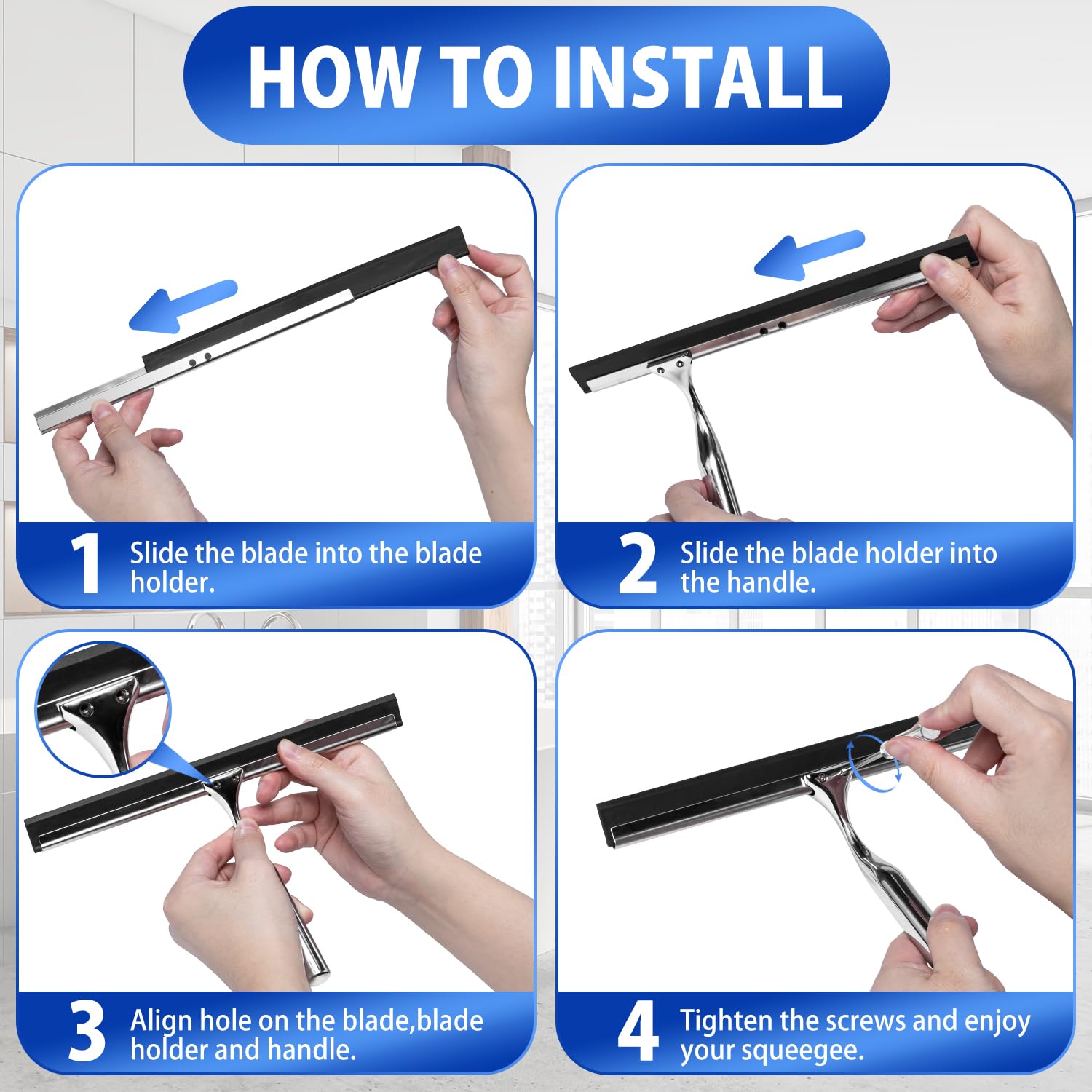 HOW TO INSTALL

1 Slide the blade into the blade holder.

2 Slide the blade holder into the handle.

3 Align hole on the blade,blade holder and handle.

4 Tighten the screws and enjoy your squeegee.